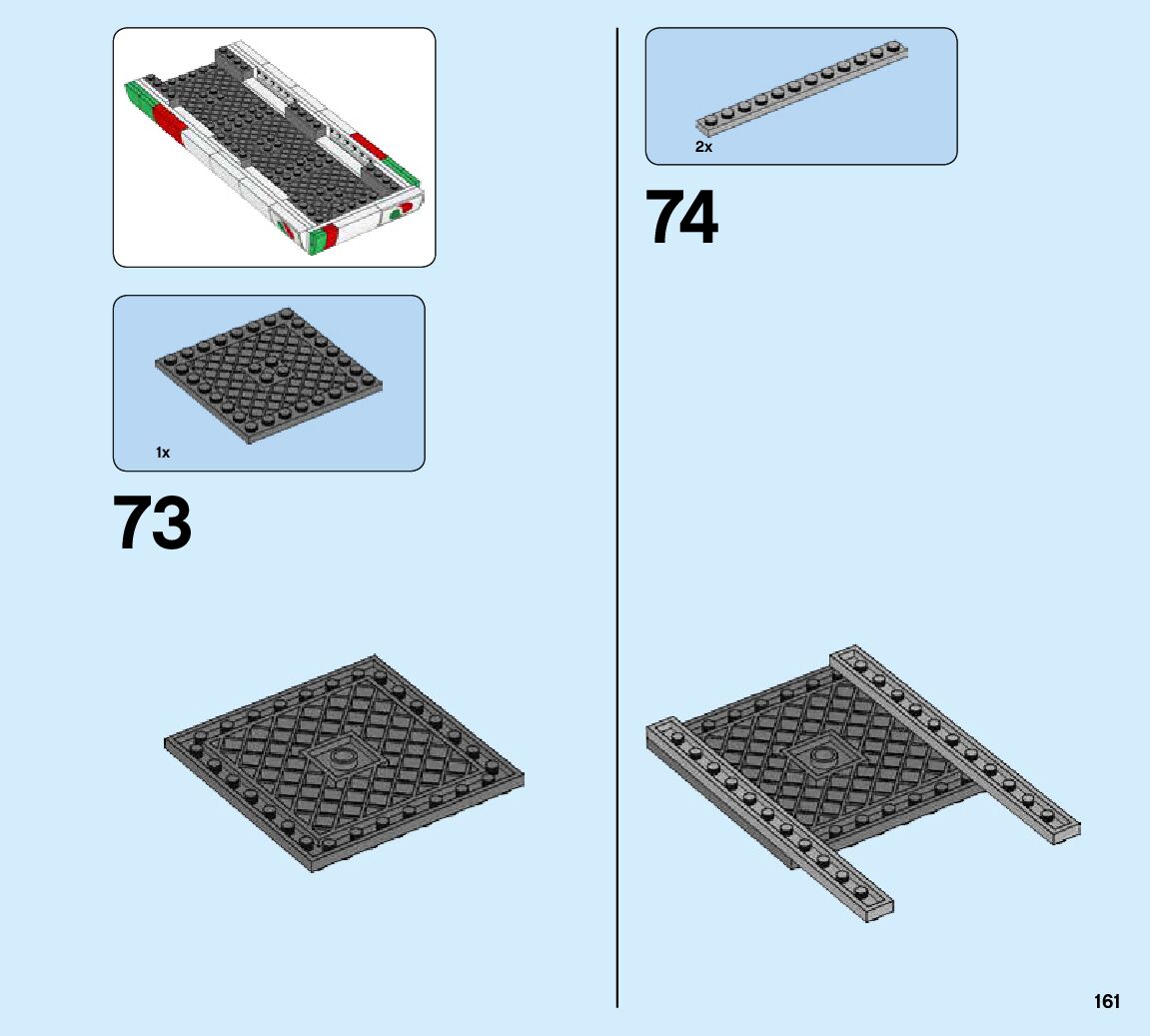 1x

73

2x

74

161