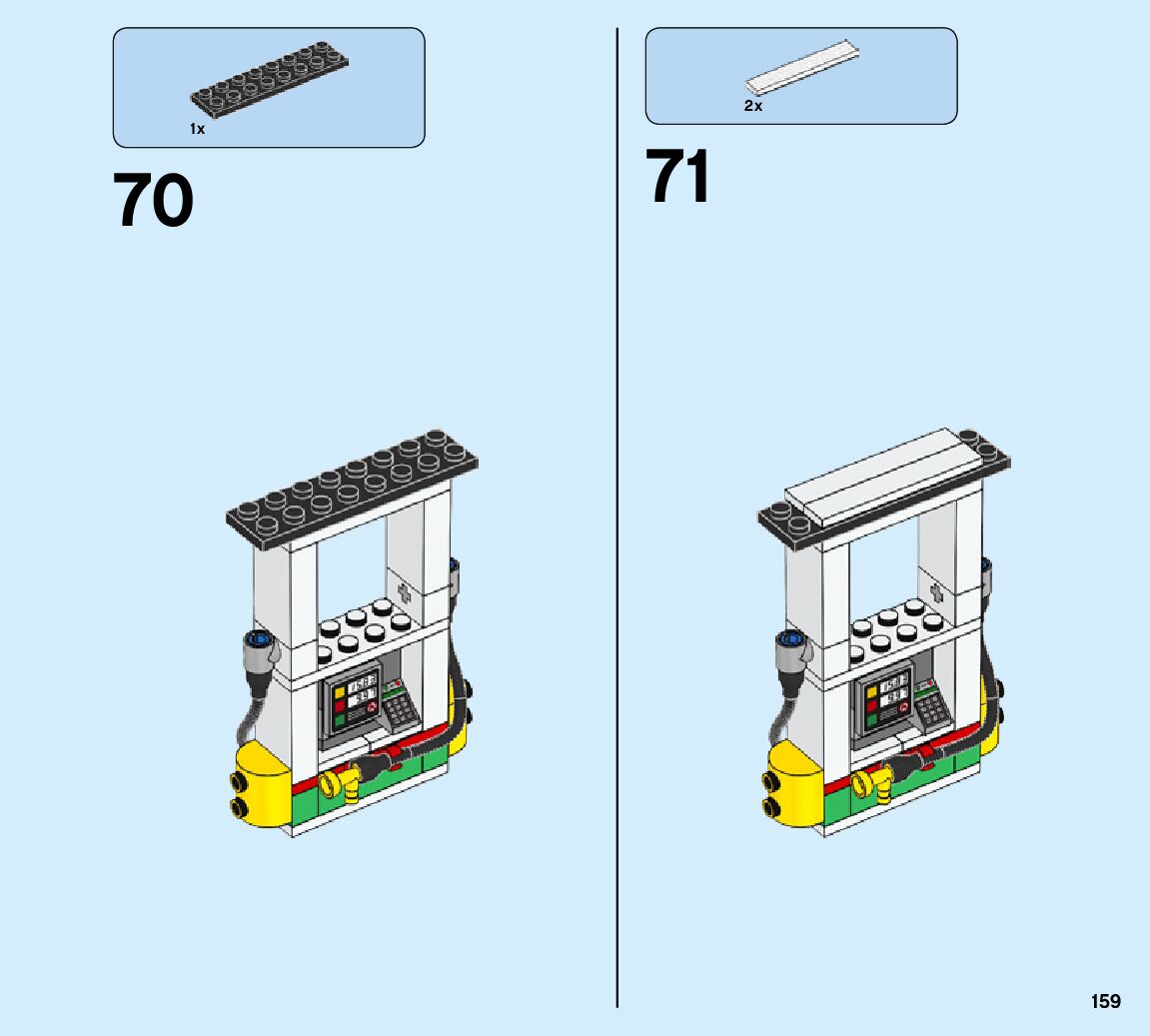 1x

70

2x

71

159