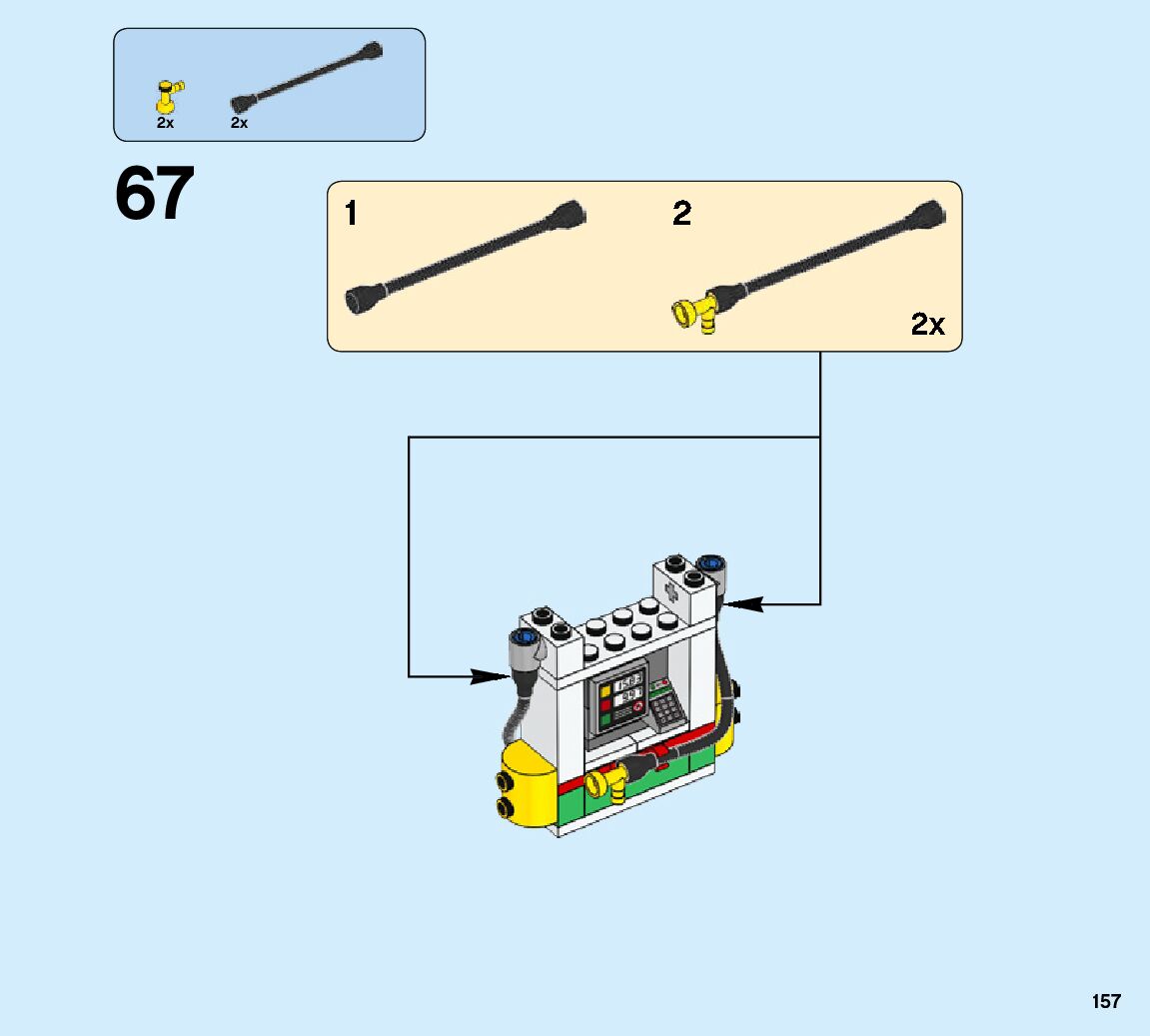 2x 2x

67

1

2

2x

157