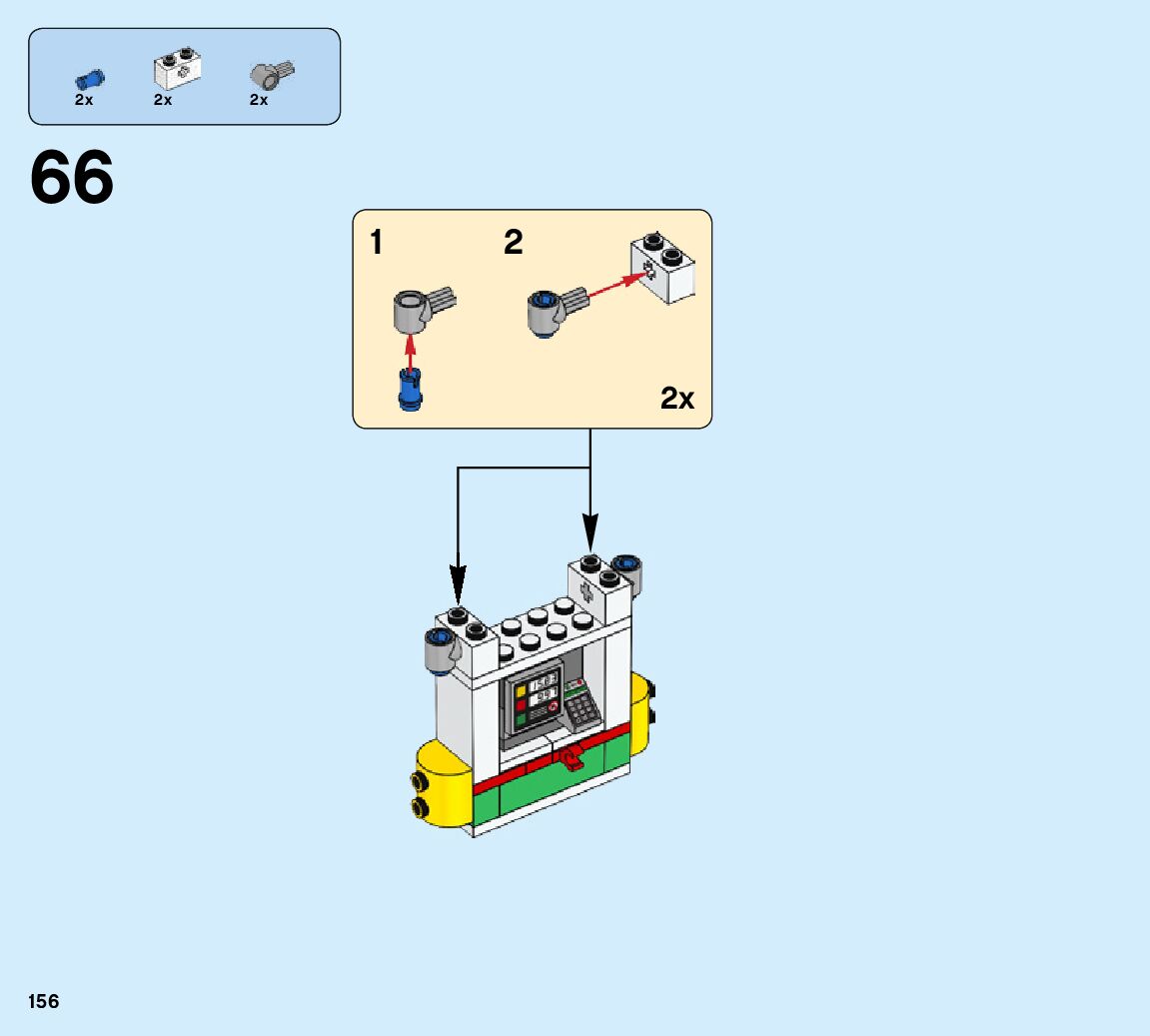 2x 2x 2x

66

1 2

2x

156