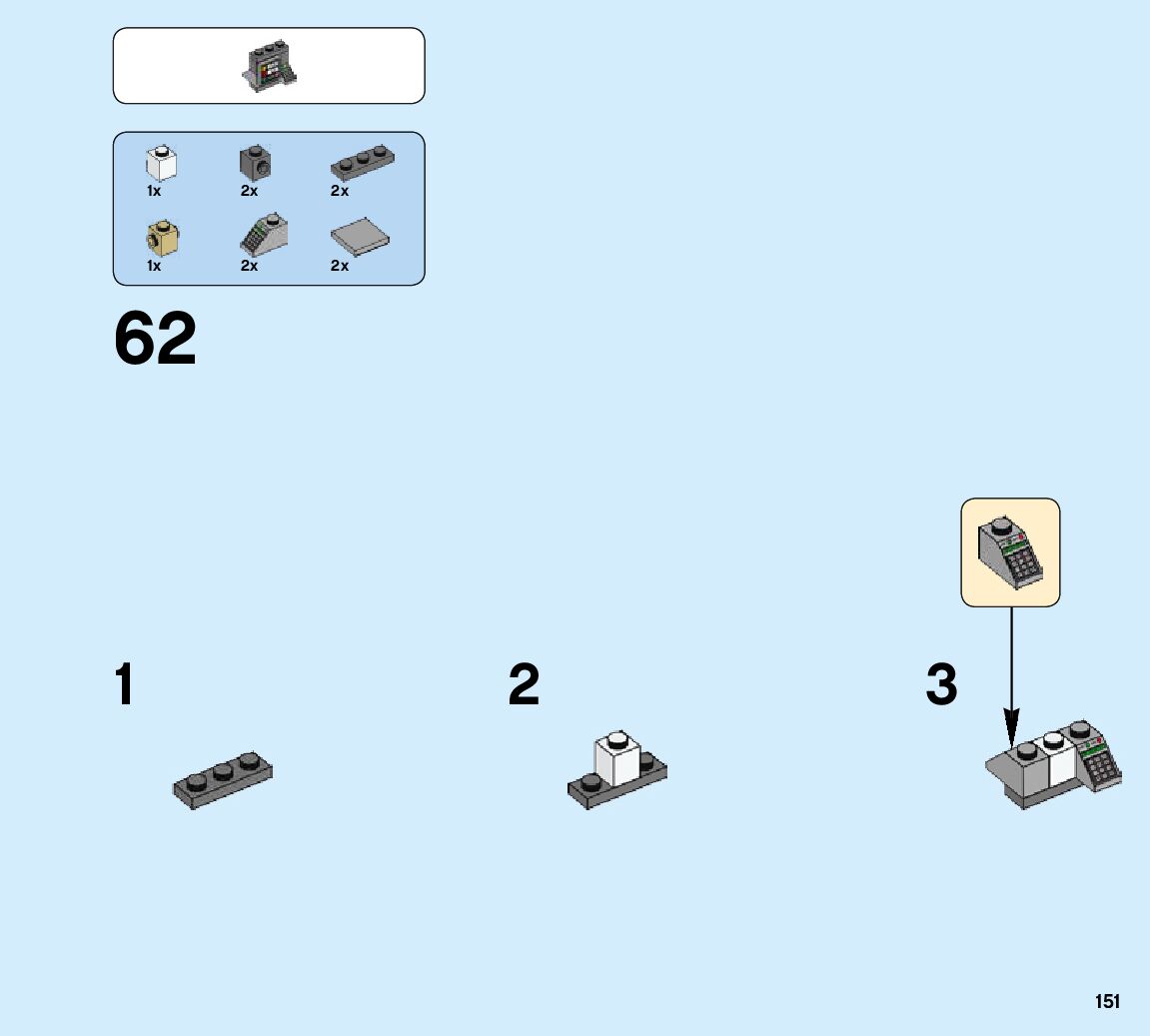 1x 2x 2x
1x 2x 2x

62

1

2

3

151