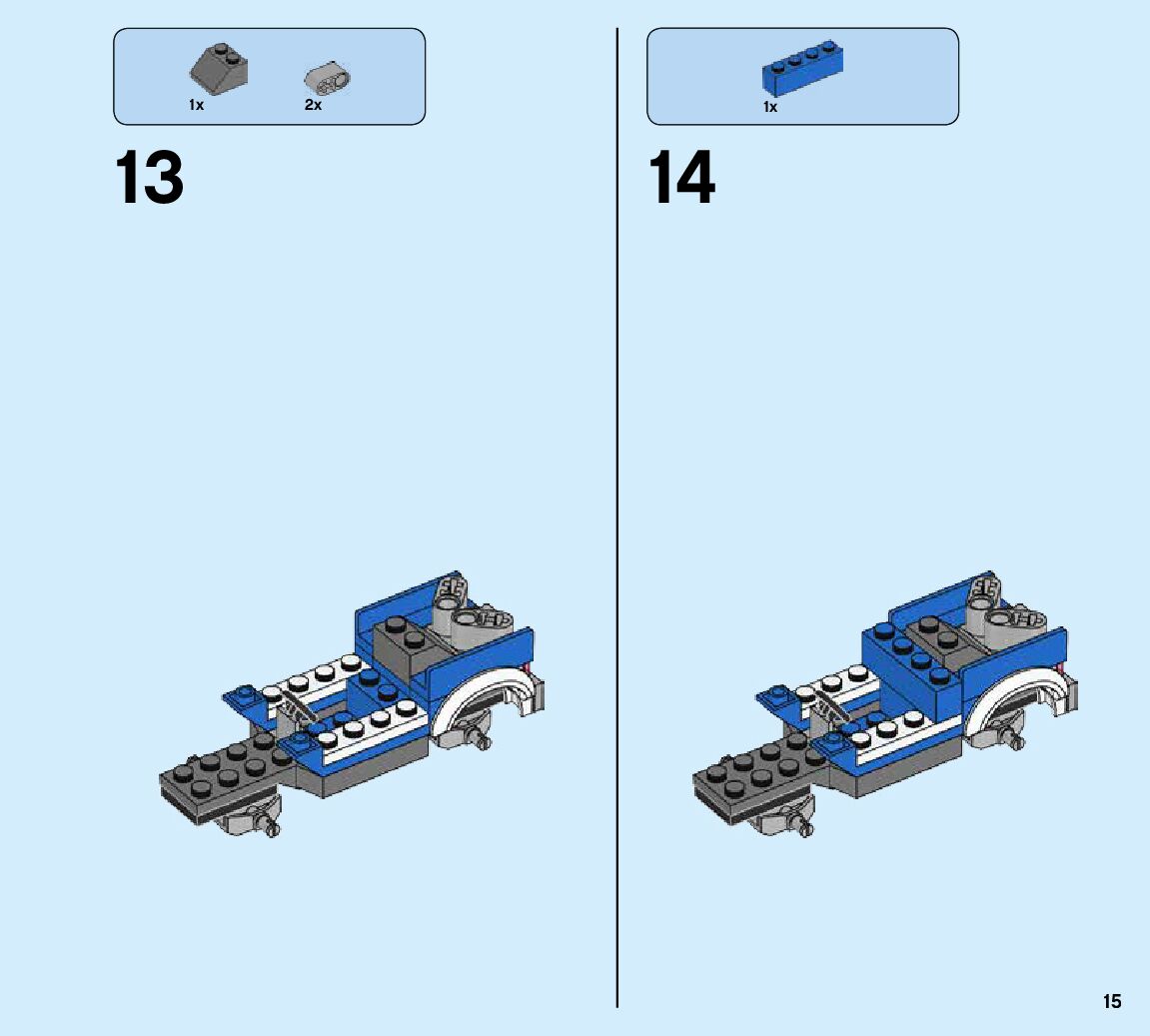 1x 2x

13

1x

14

15