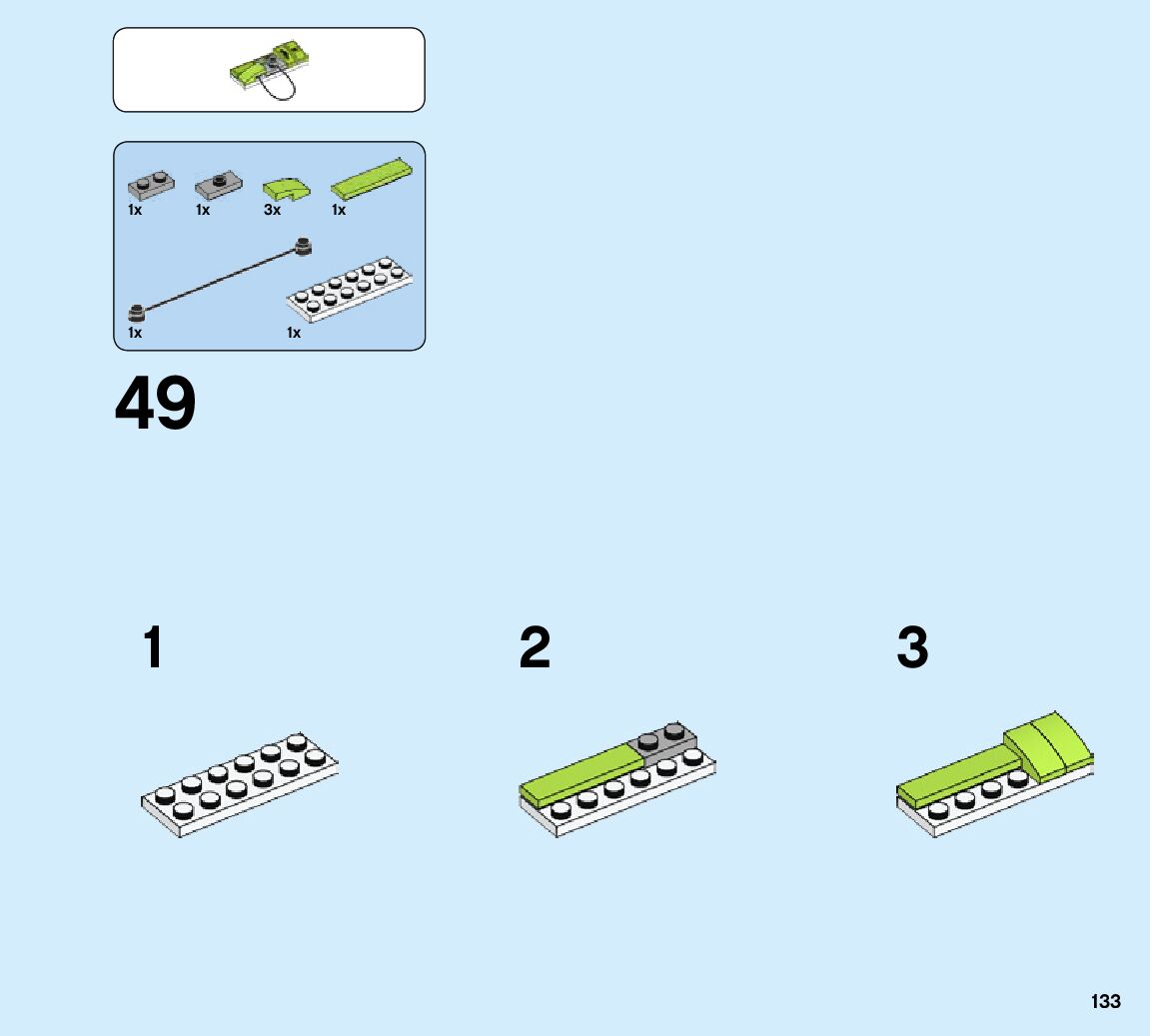 1x 1x 3x 1x

1x 1x

49

1

2

3

133