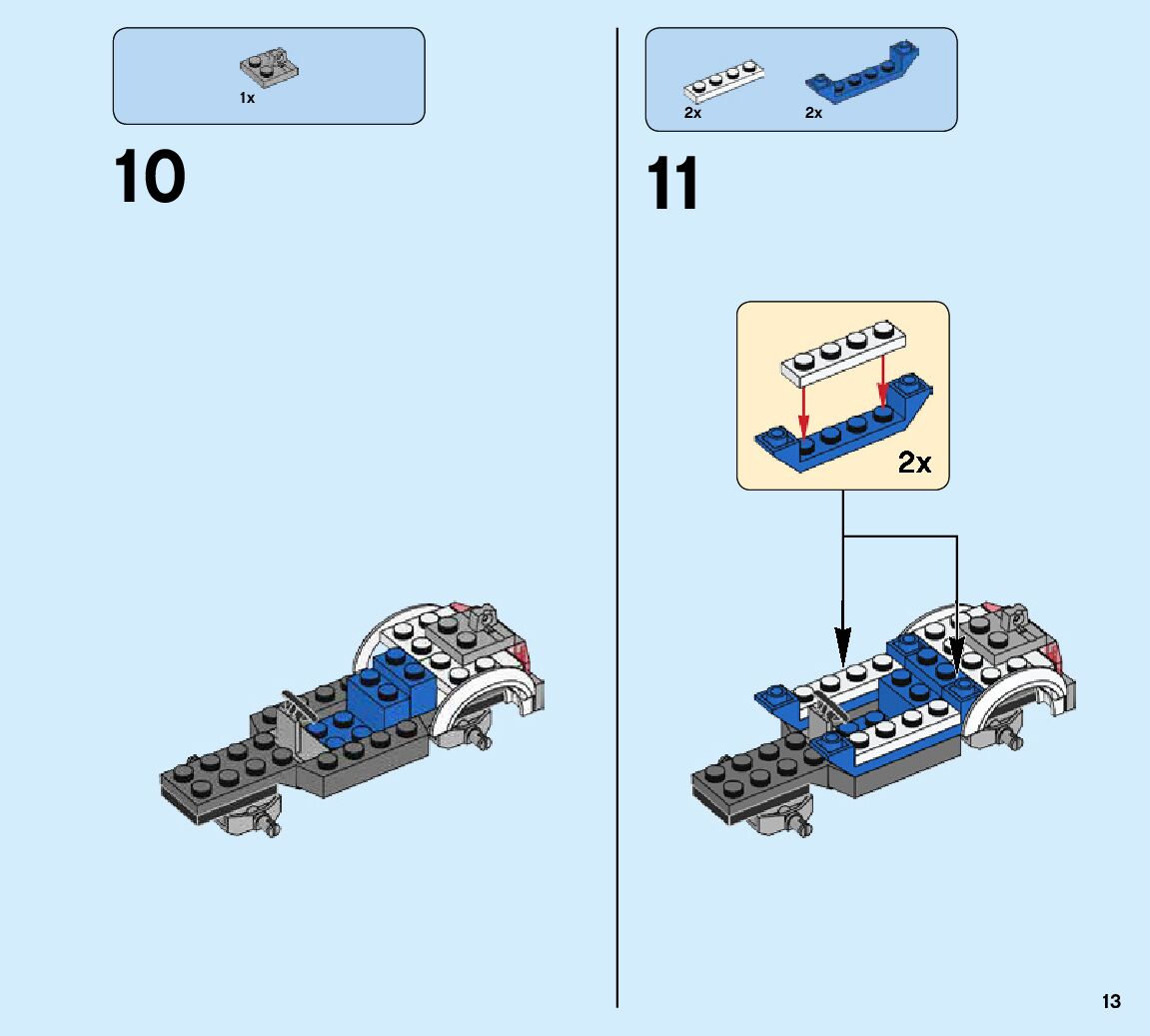 1x

10

2x 2x

11

2x

13