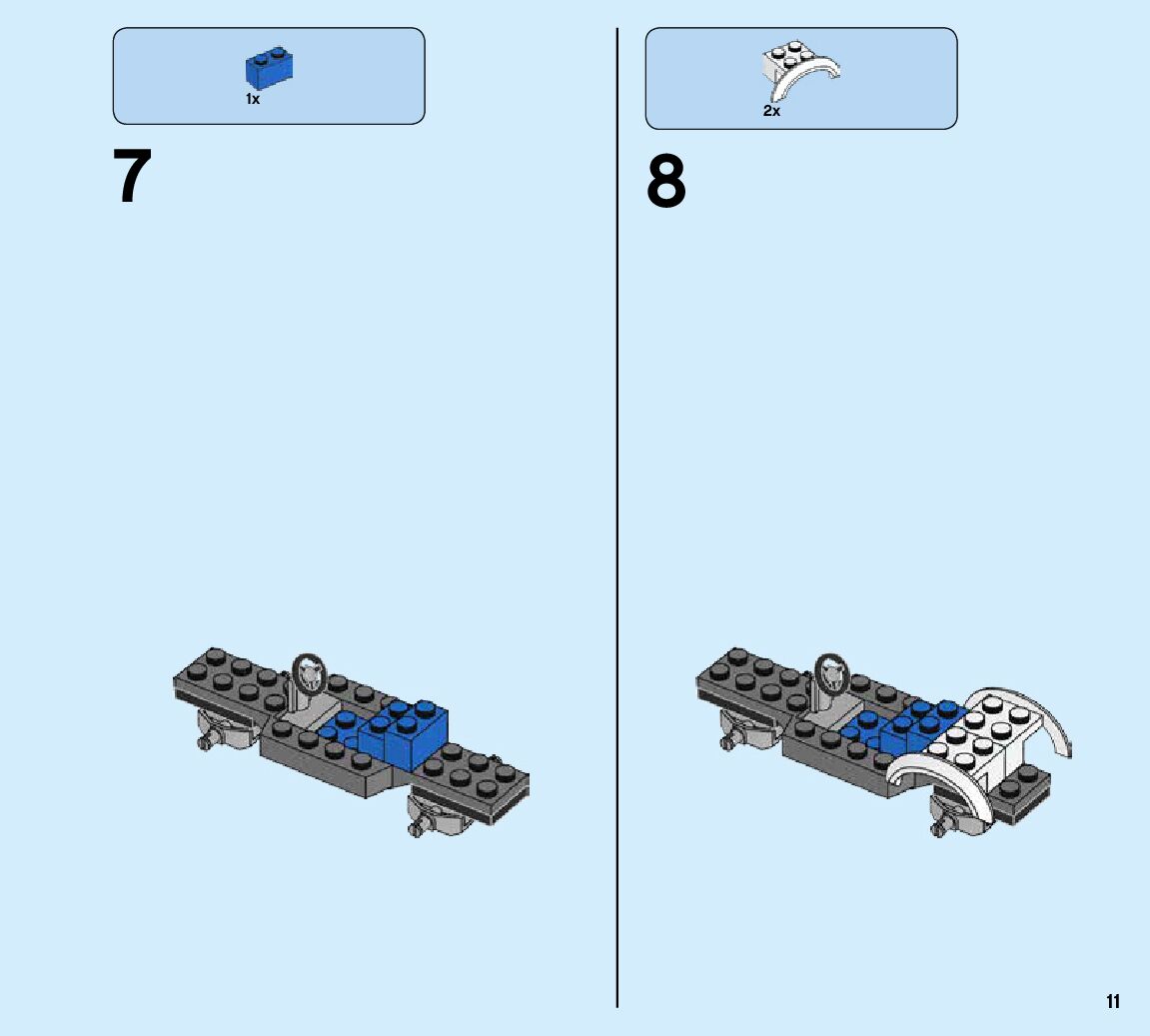 1x

7

2x

8

11