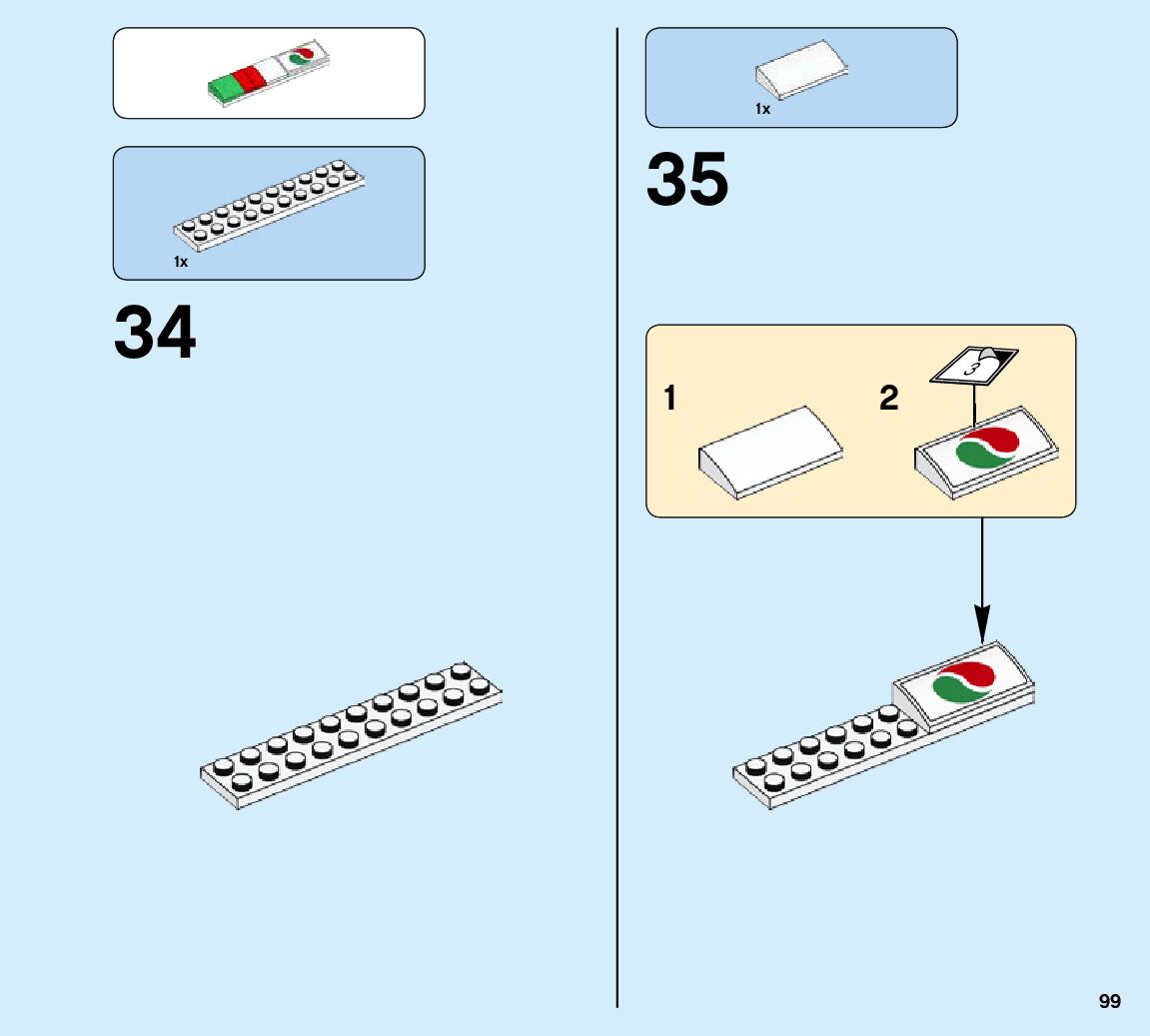 1x

34

1x

35

1

2

3

99