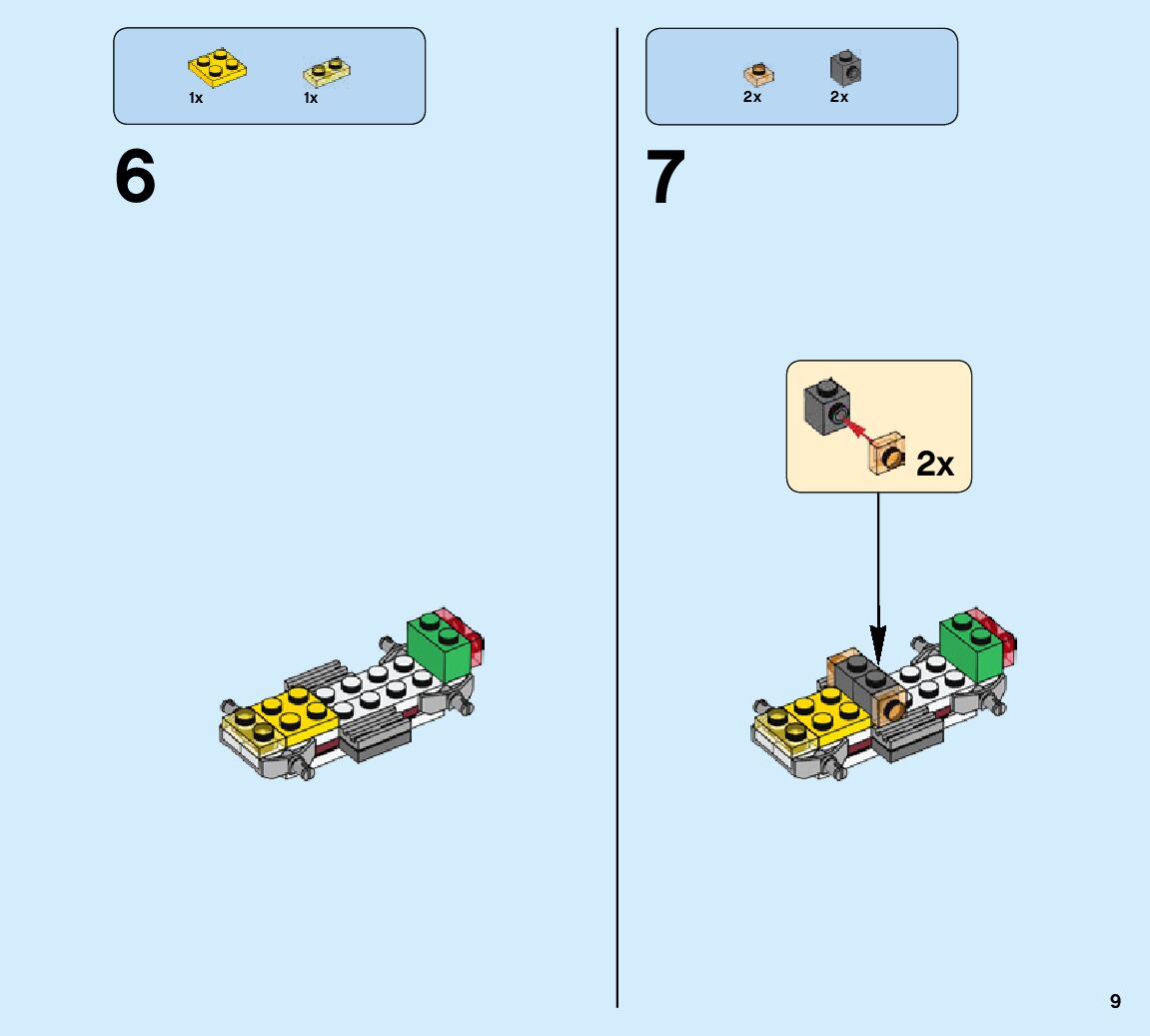 1x 1x

6

2x 2x

7

2x

9