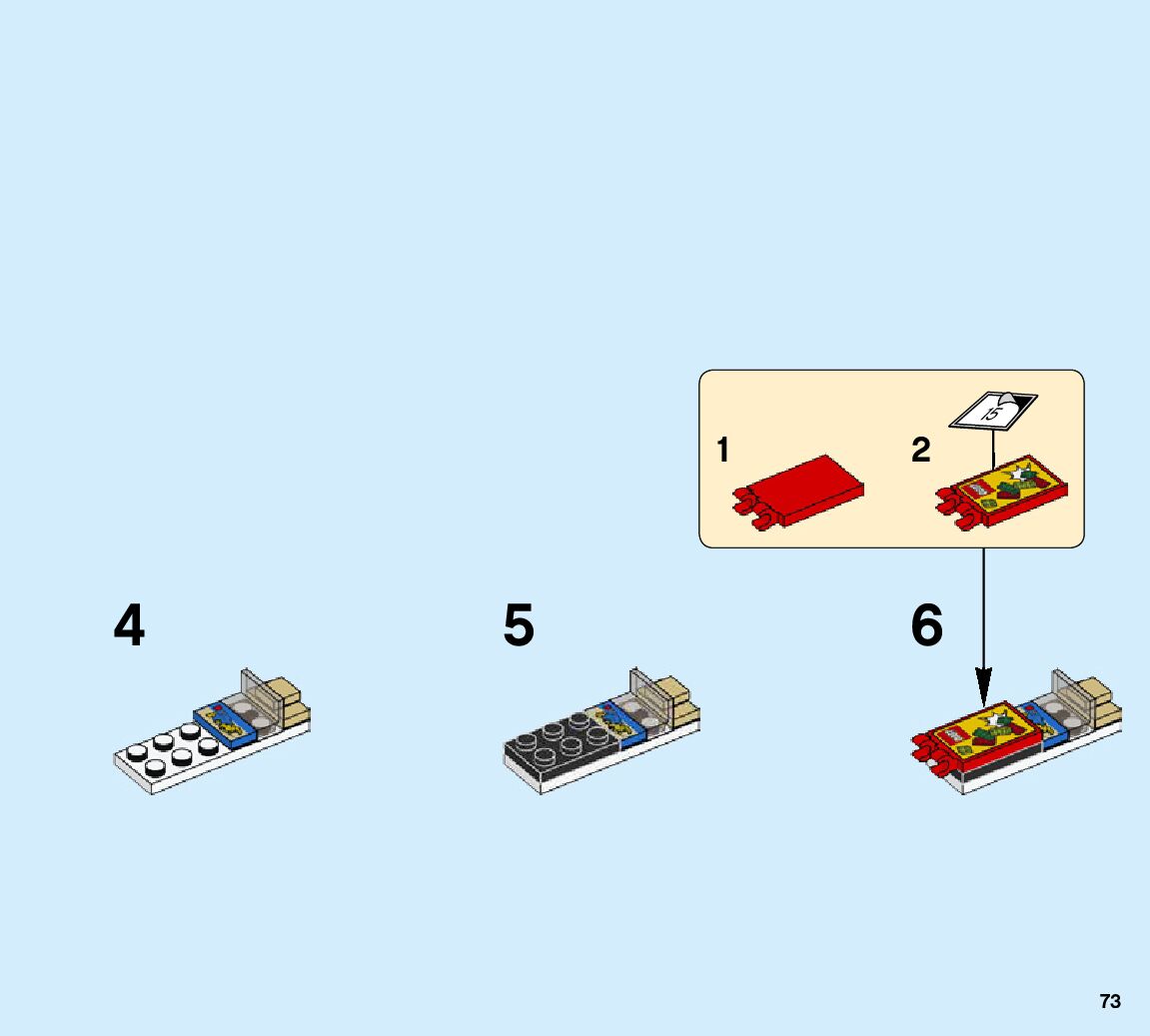 1

2

15

4

5

6

73