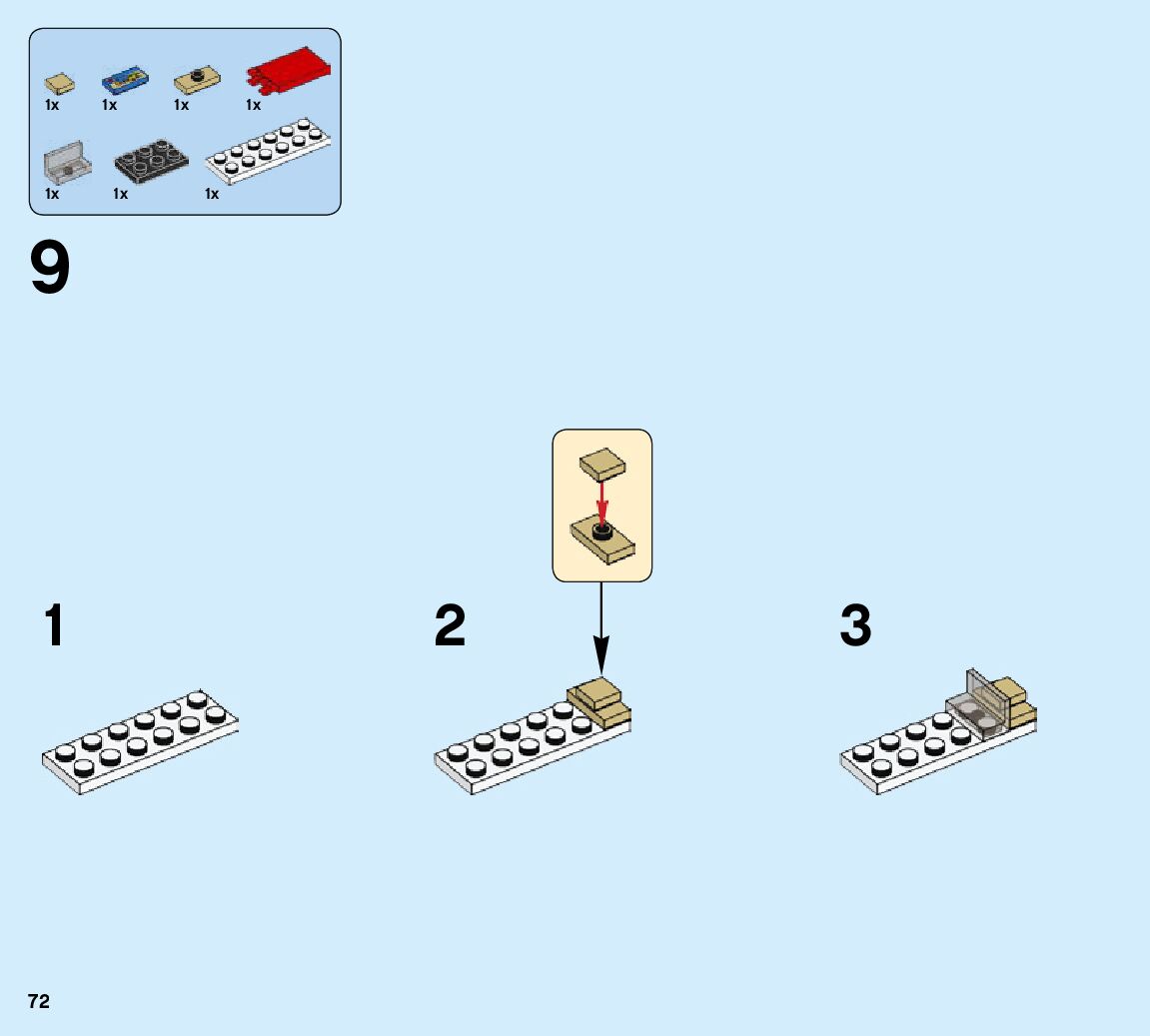 1x 1x 1x 1x
1x 1x 1x

9

1

2

3

72