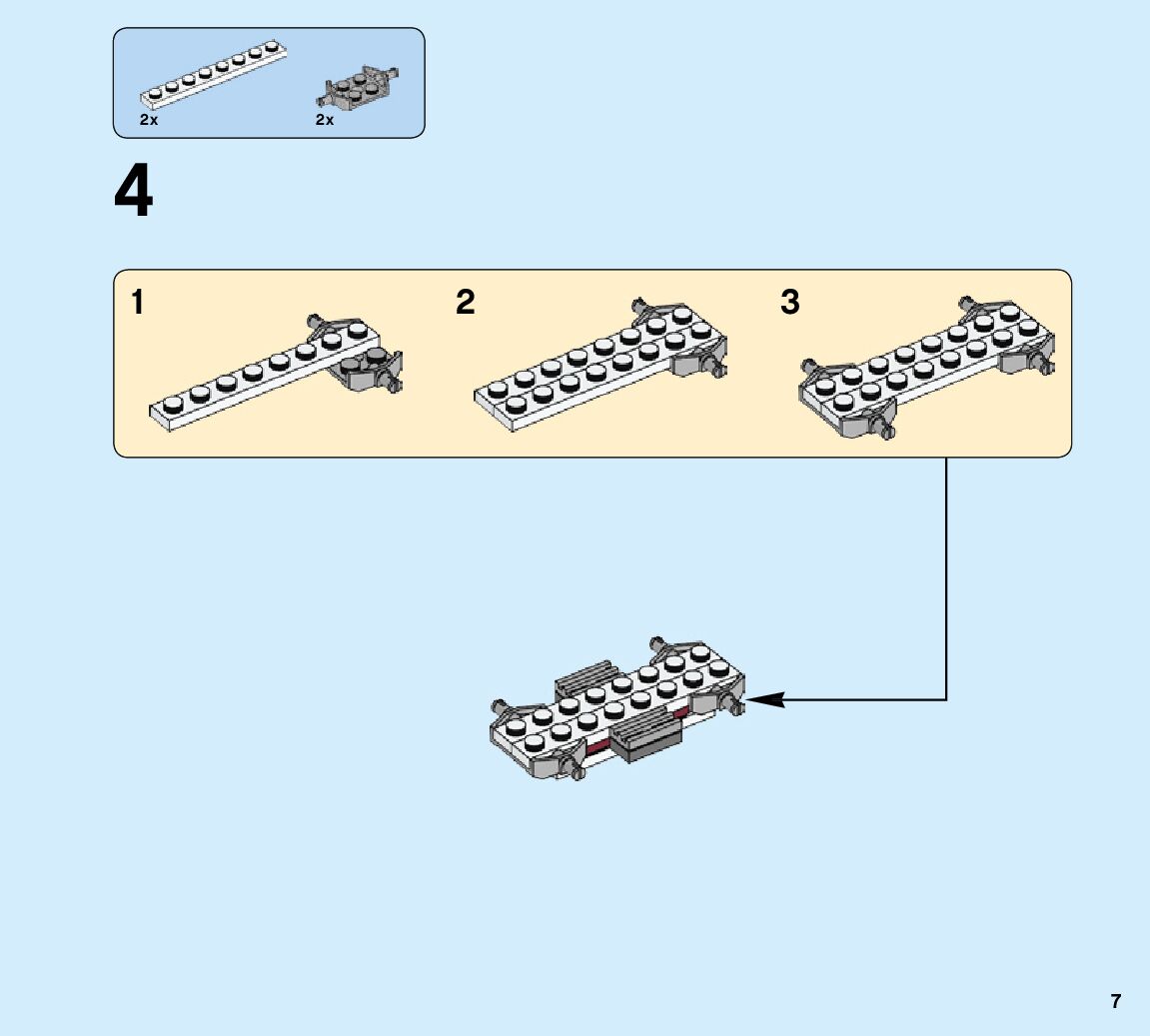 2x
2x

4

1
2
3

7