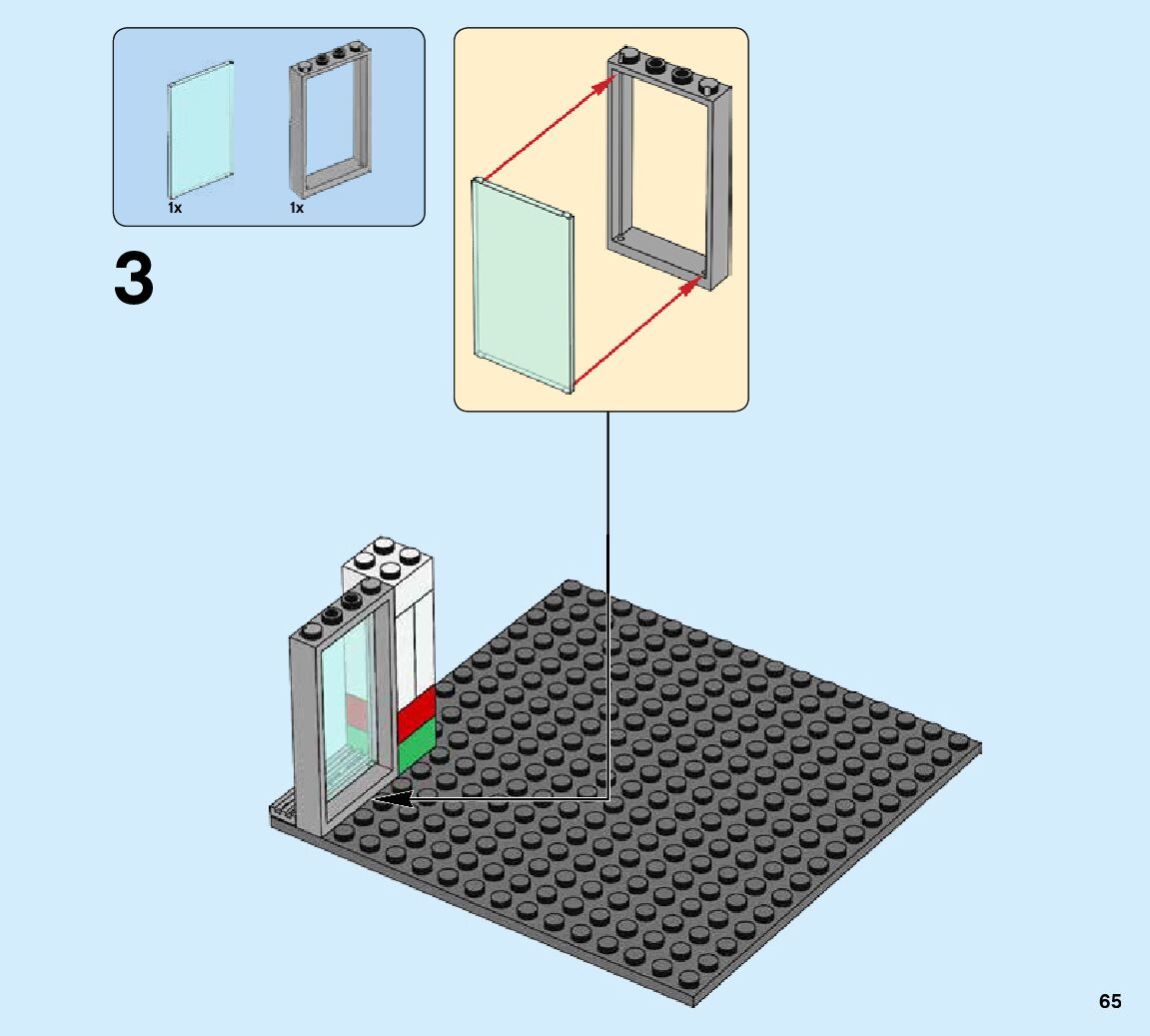 1x 1x

3

65