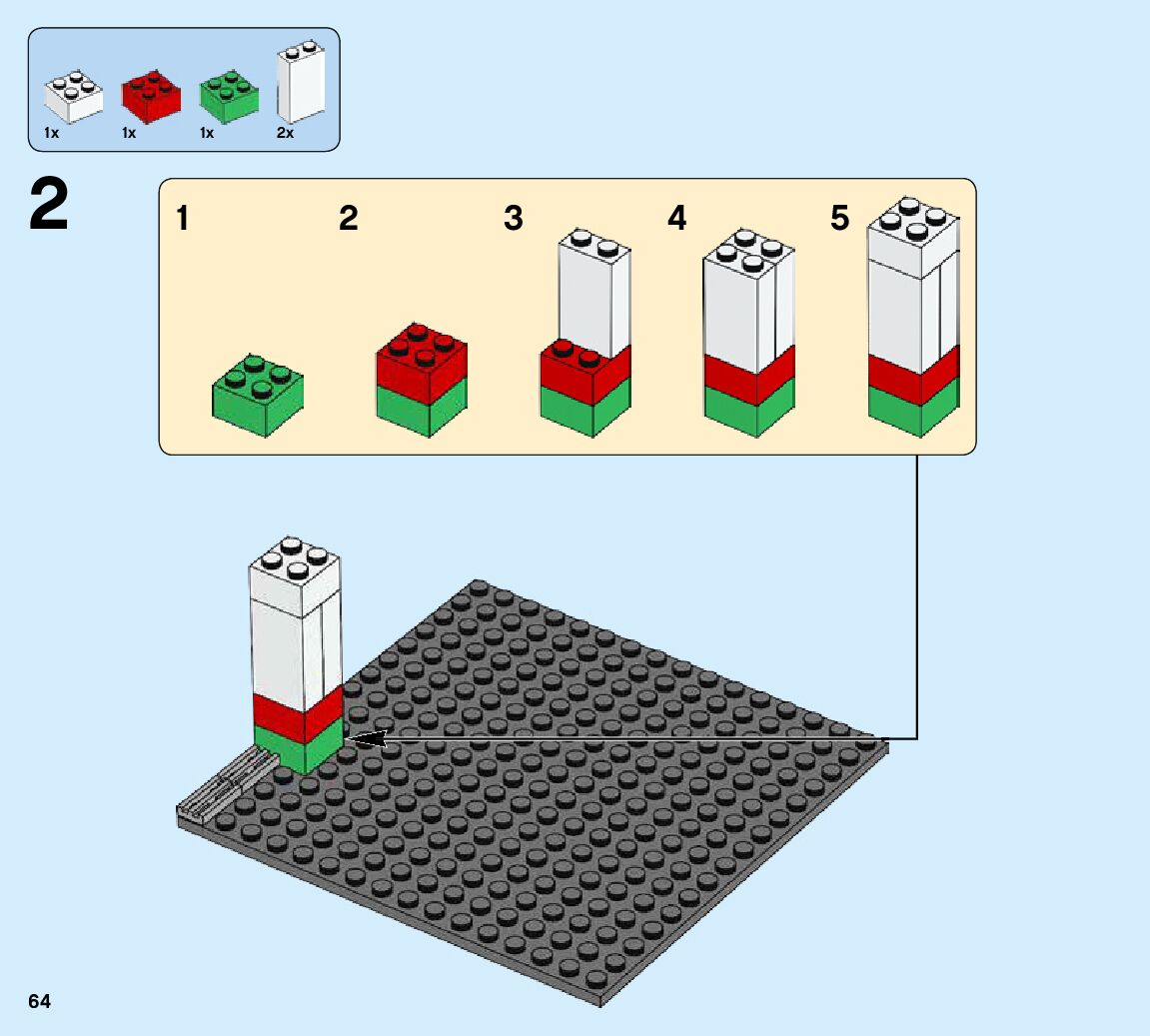 1x 1x 1x 2x

2

1 2 3 4 5

64