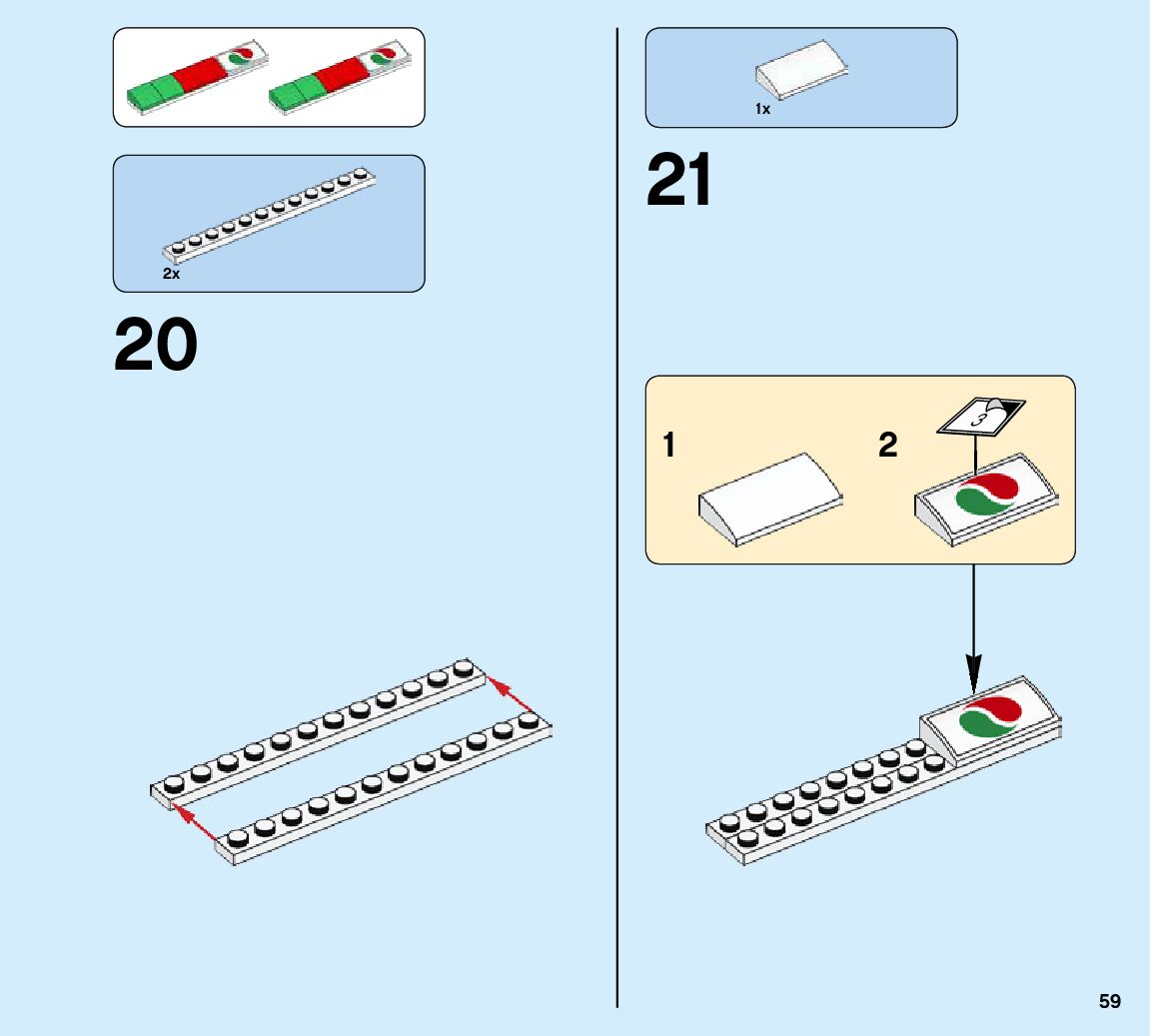 2x

20

1x

21

1

2

3

59