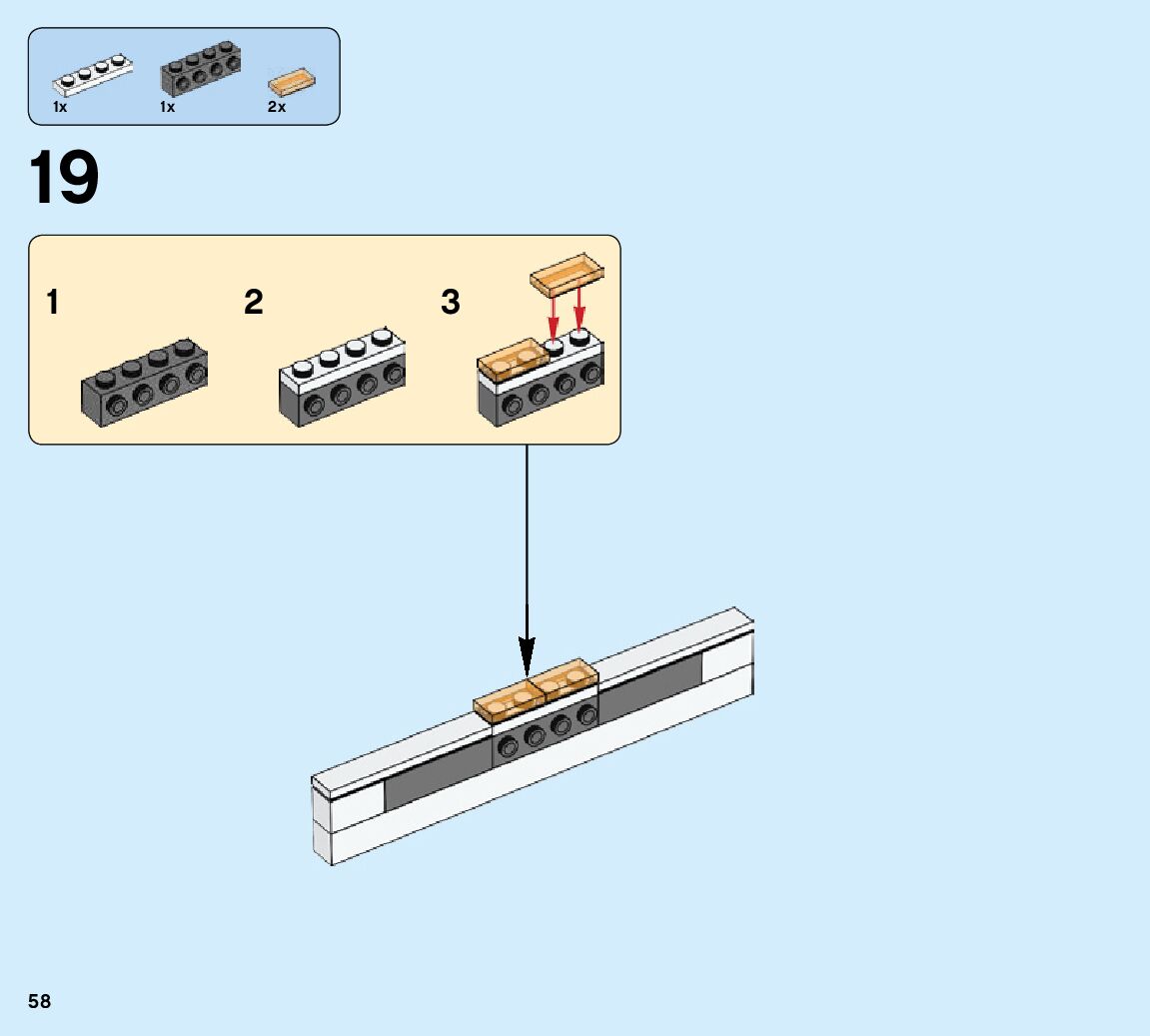 1x 1x 2x

19

1

2

3

58