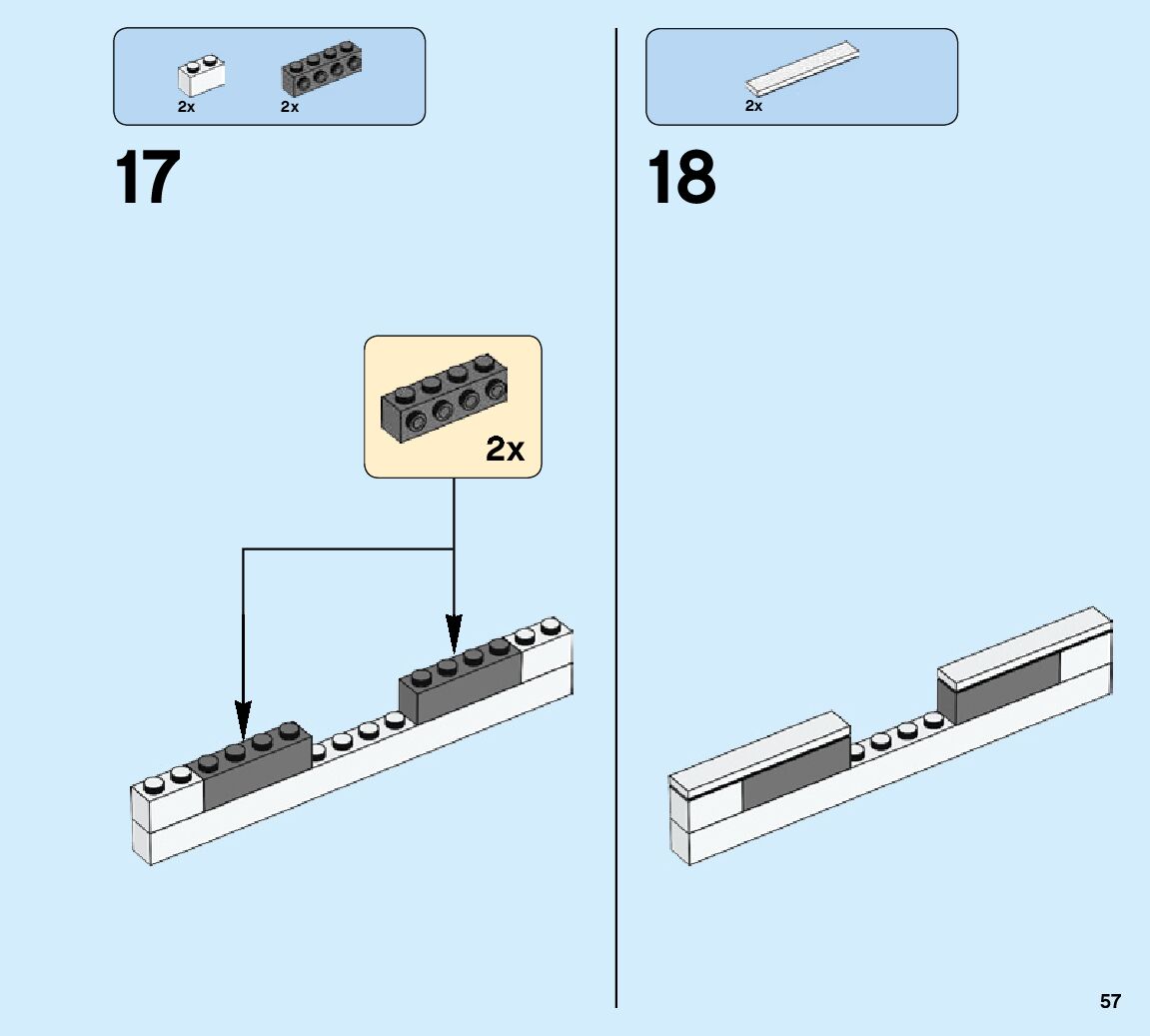 2x 2x

17

2x

2x

18

57