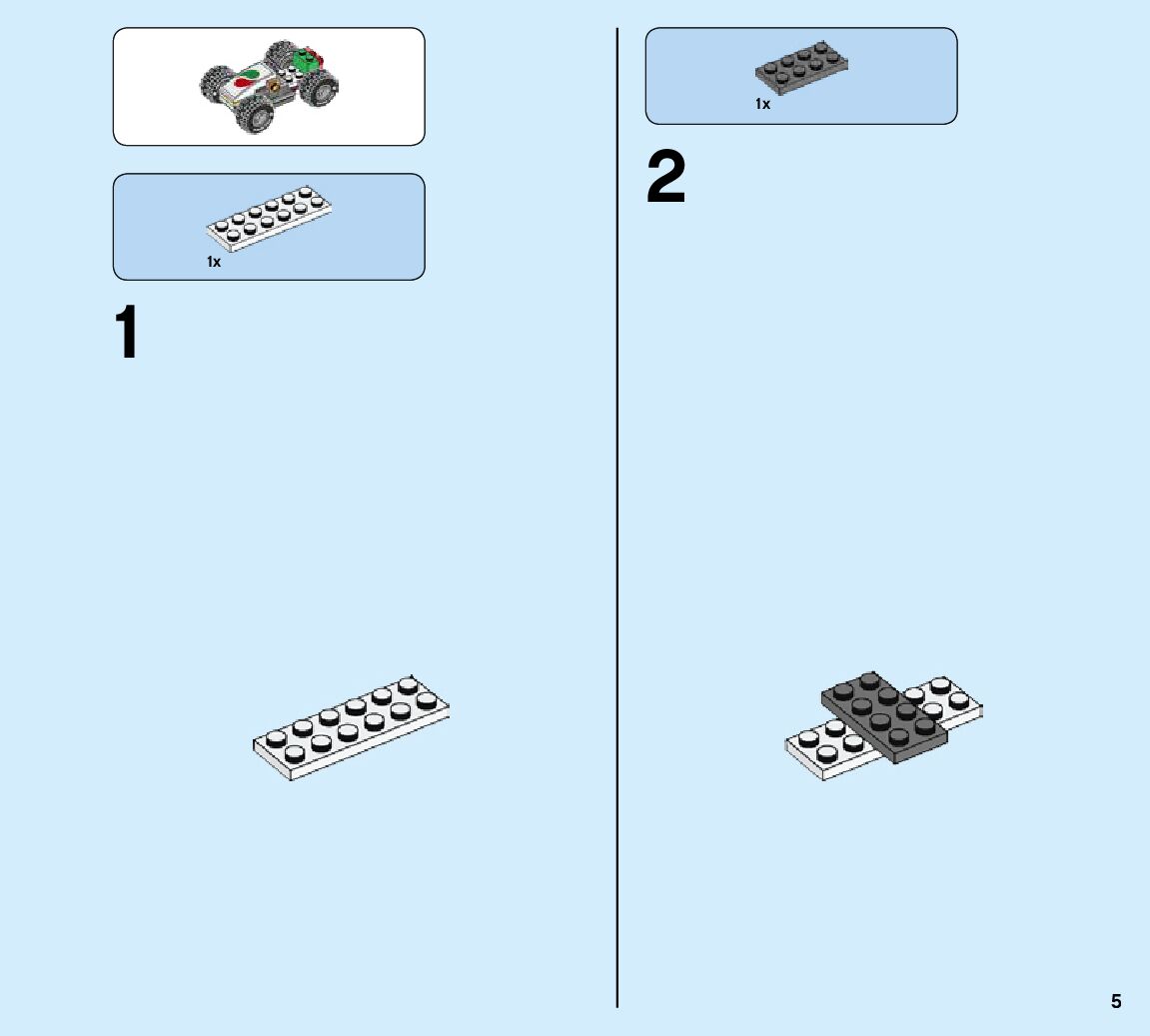 1x

1

1x

2

5