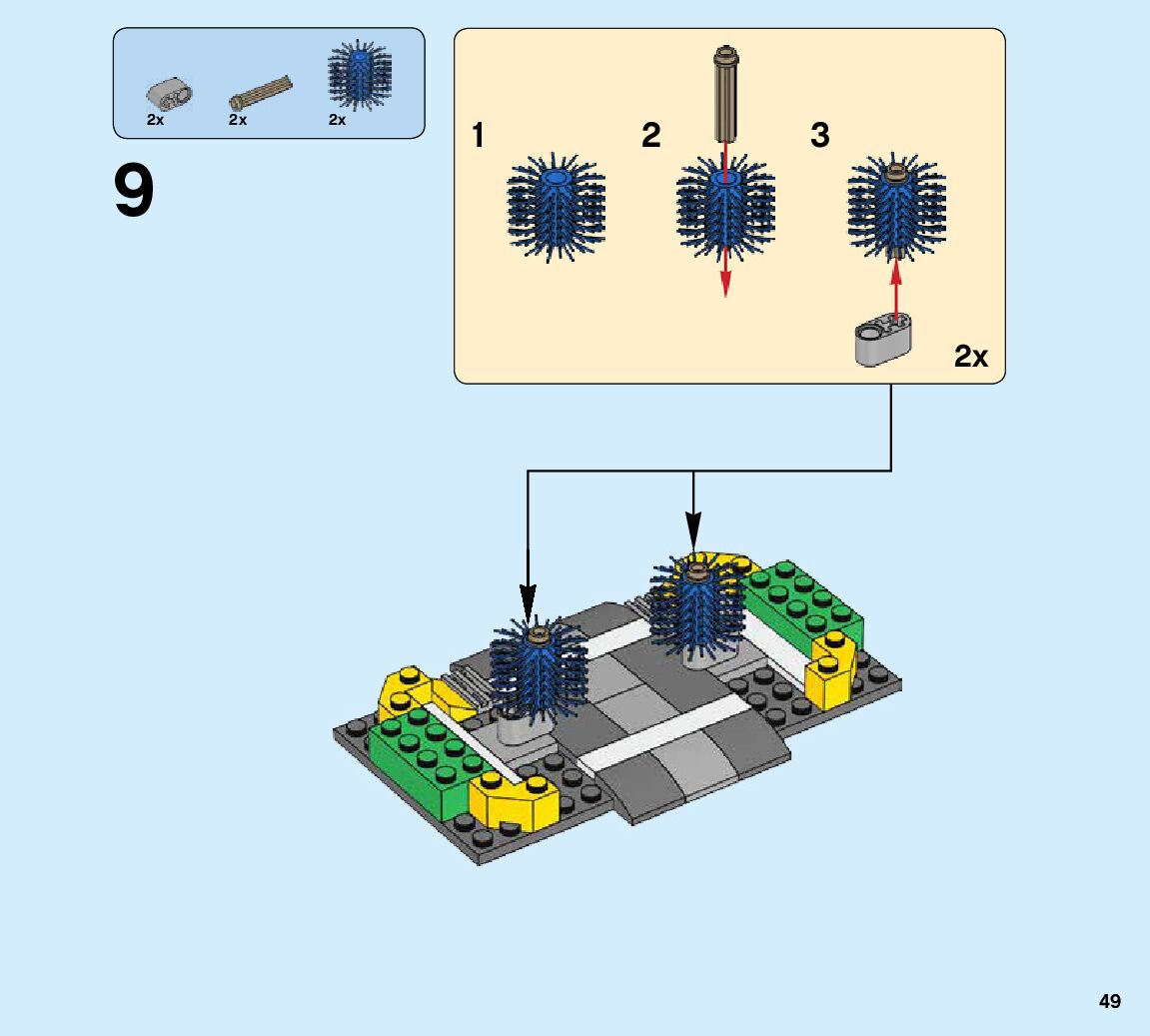 2x
2x
2x

9

1
2
3

2x

49