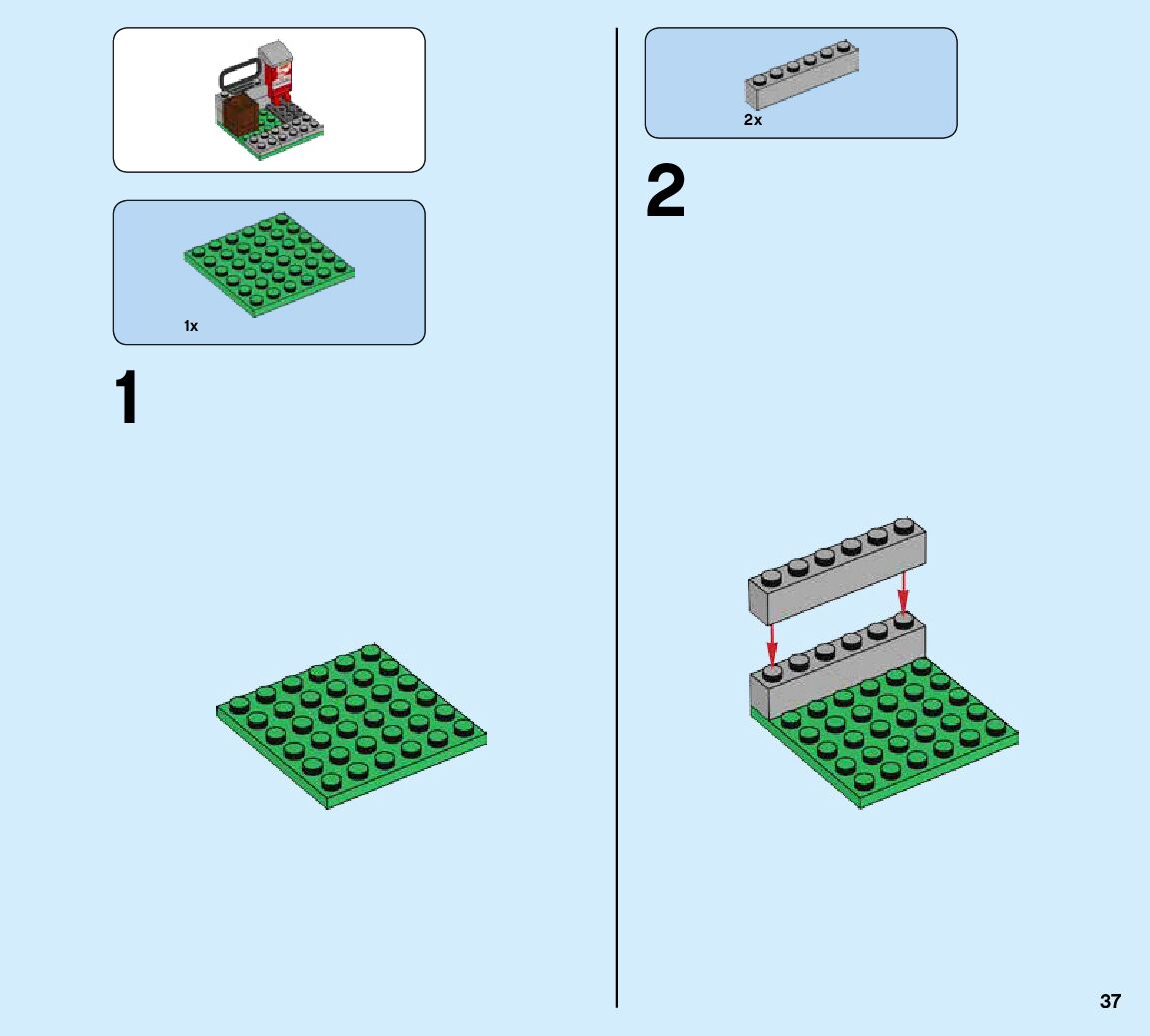 1x

1

2x

2

37