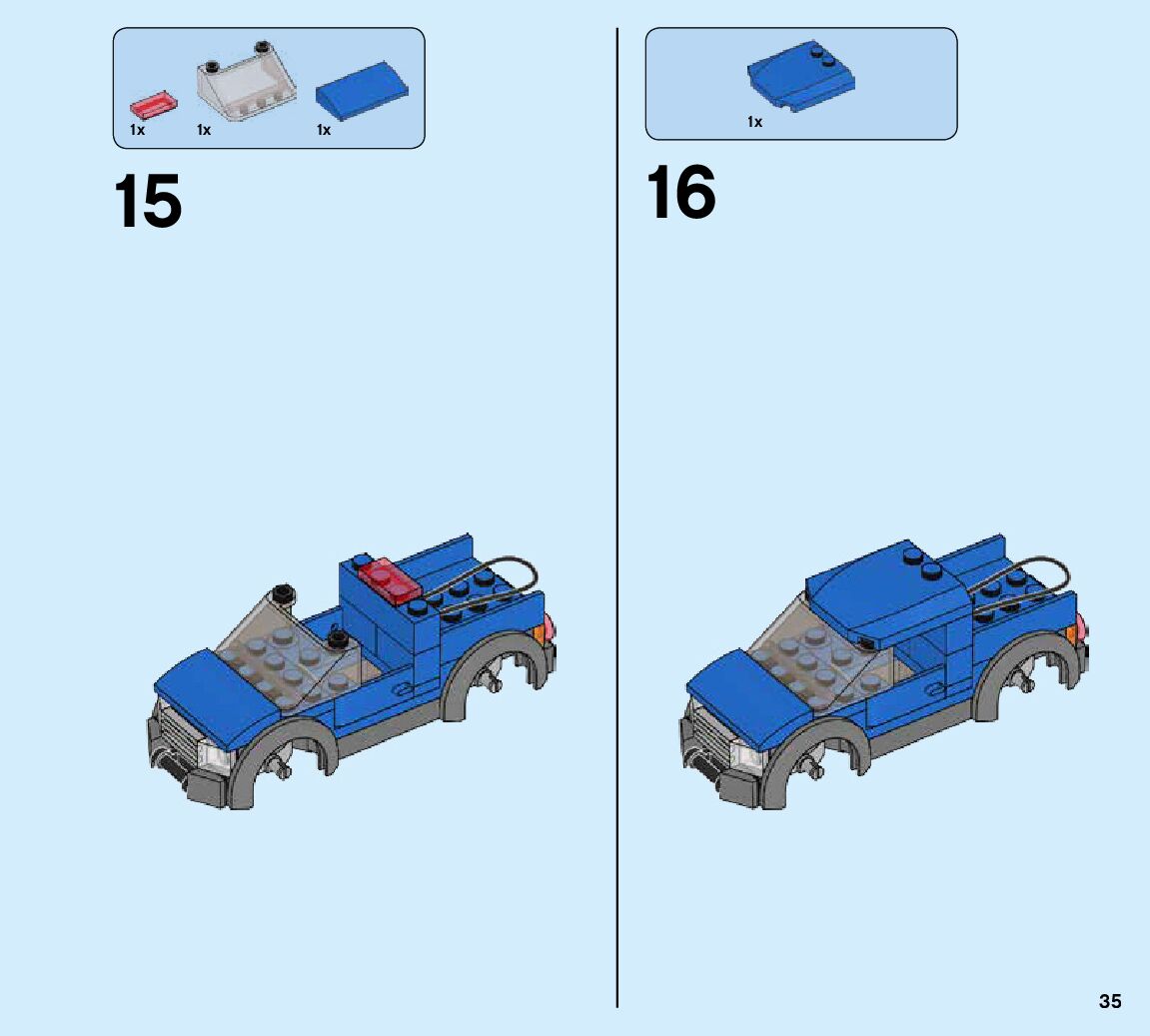 1x 1x 1x

15

1x

16

35