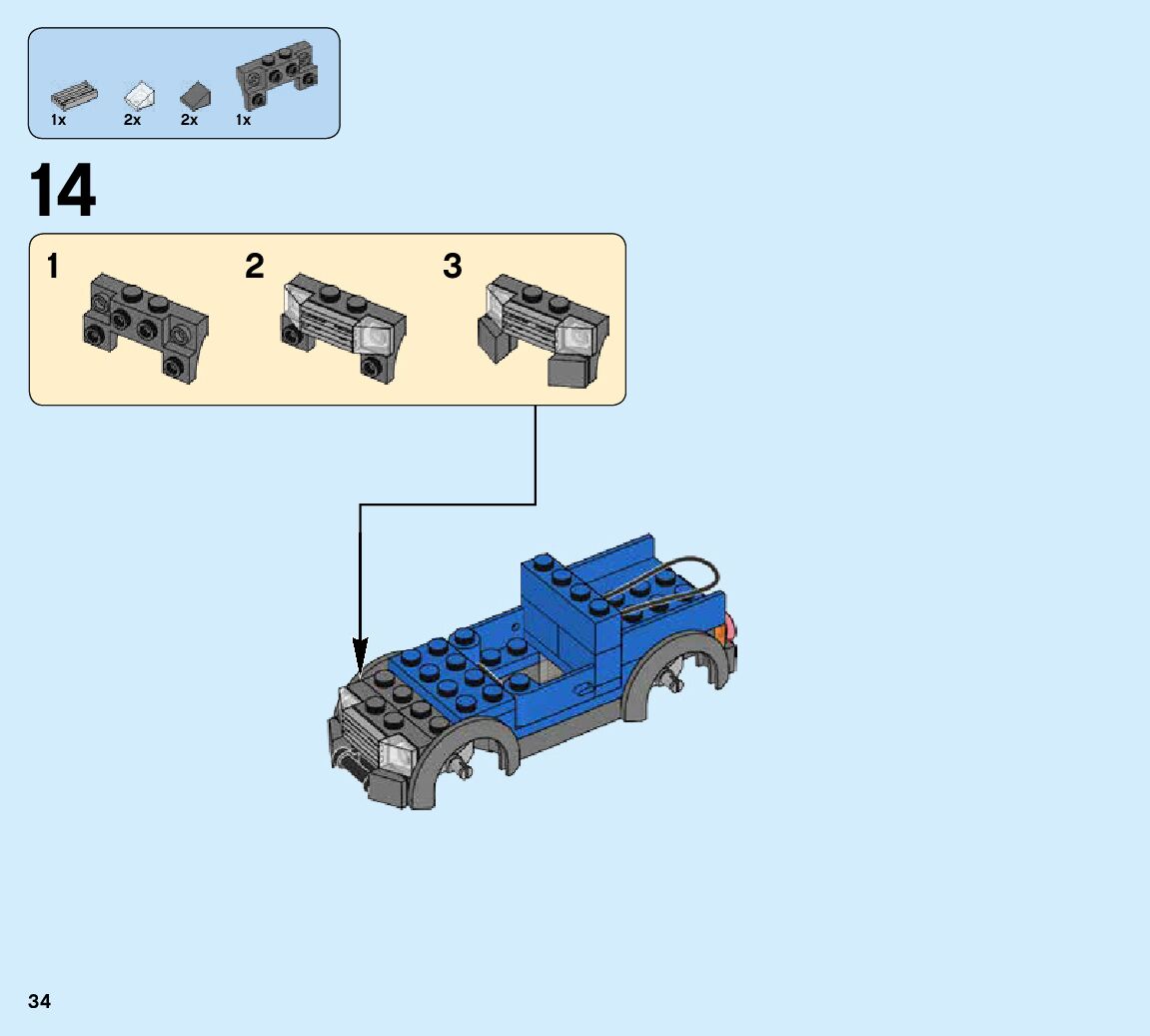 1x 2x 2x 1x

14

1

2

3

34