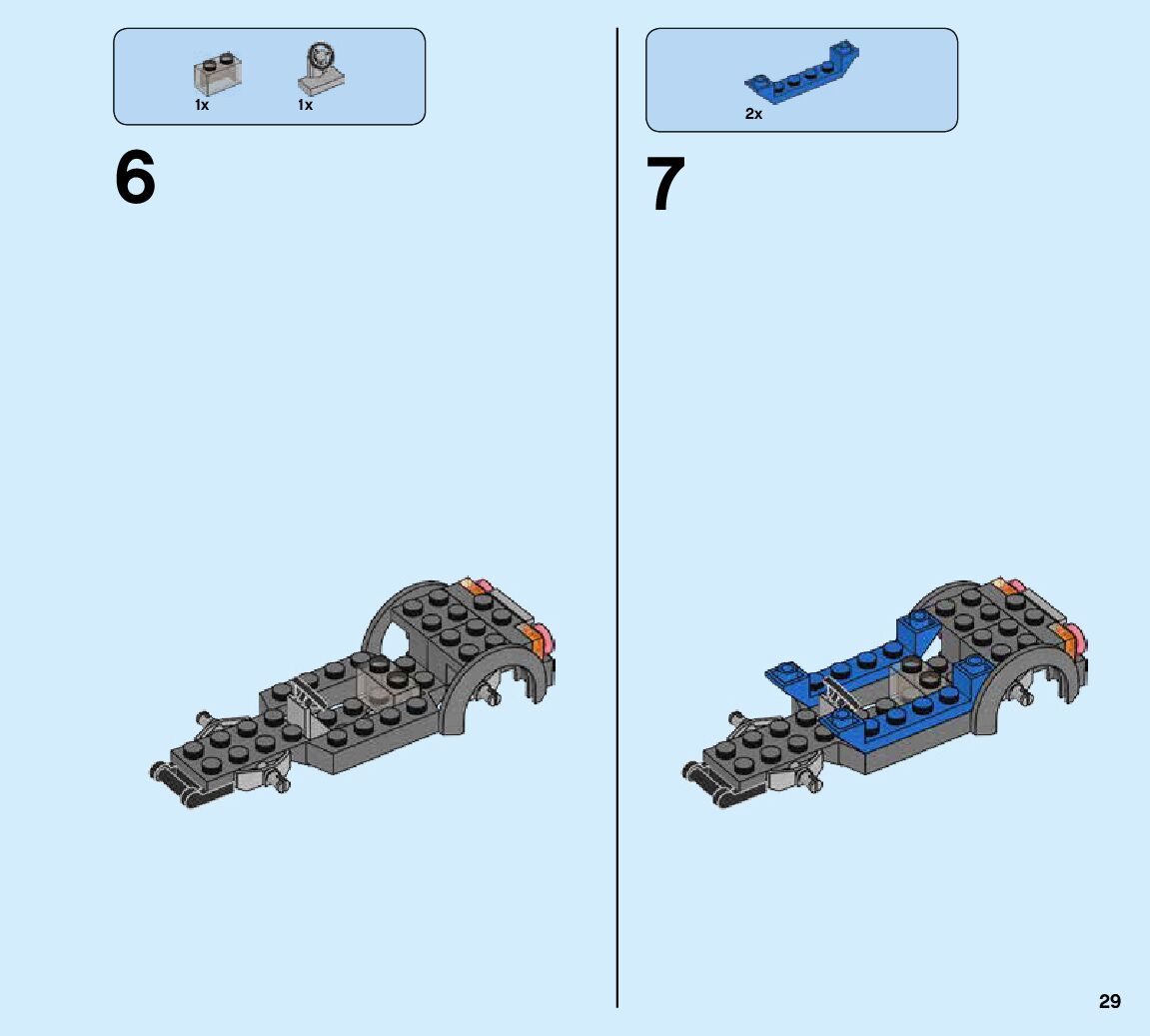 1x 1x

6

2x

7

29