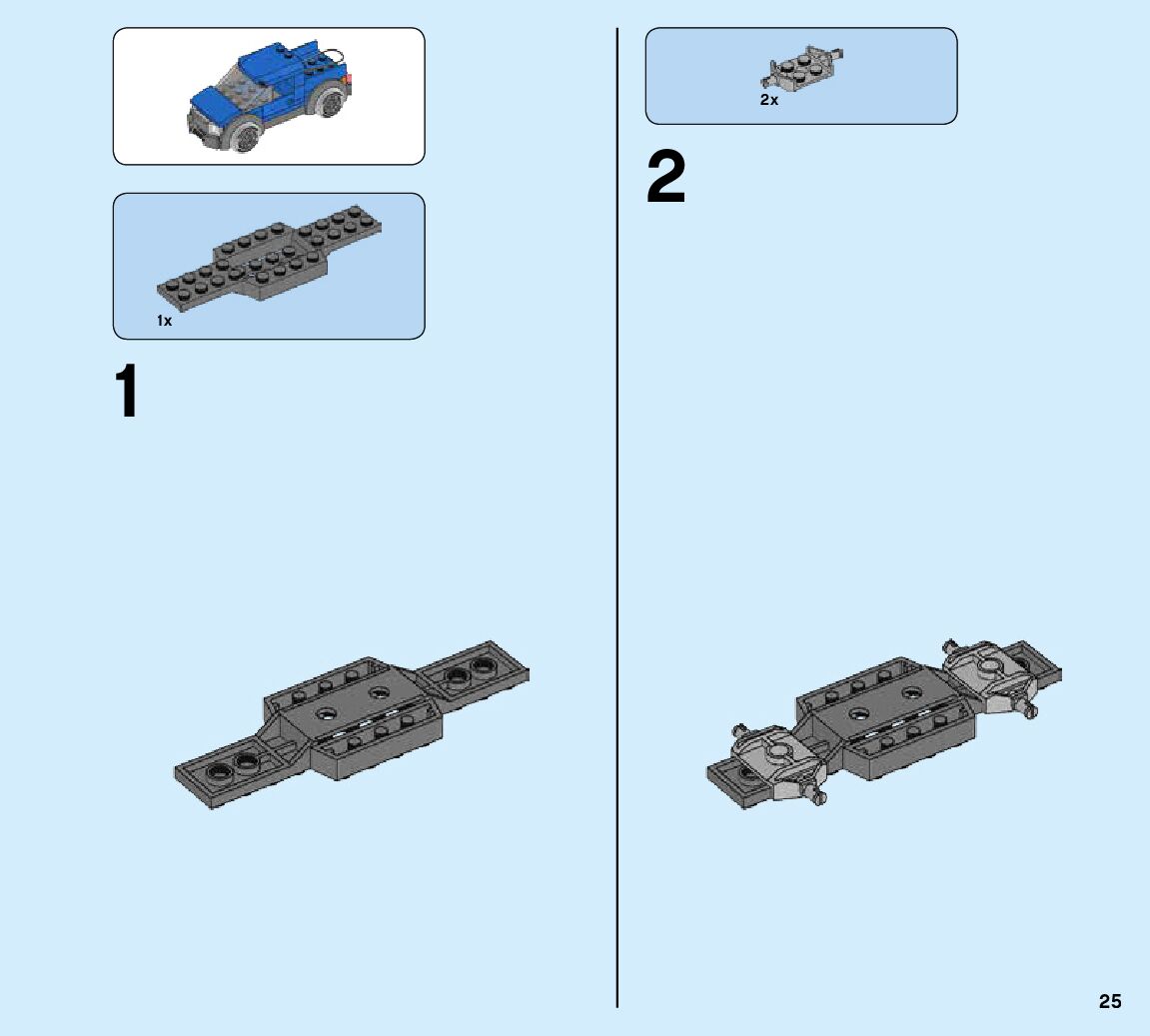 1x

1

2x

2

25