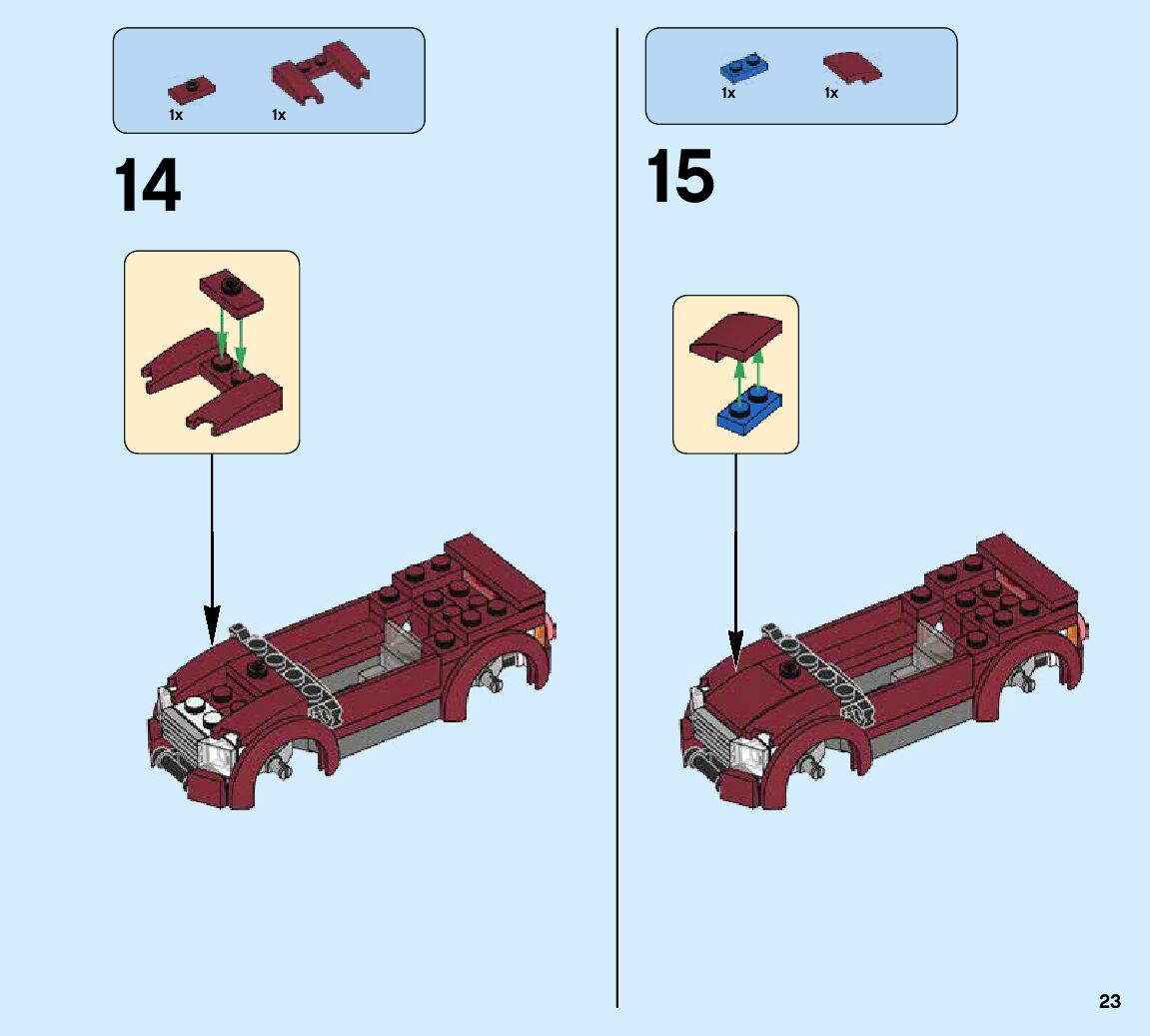 1x 1x

14

1x 1x

15

23