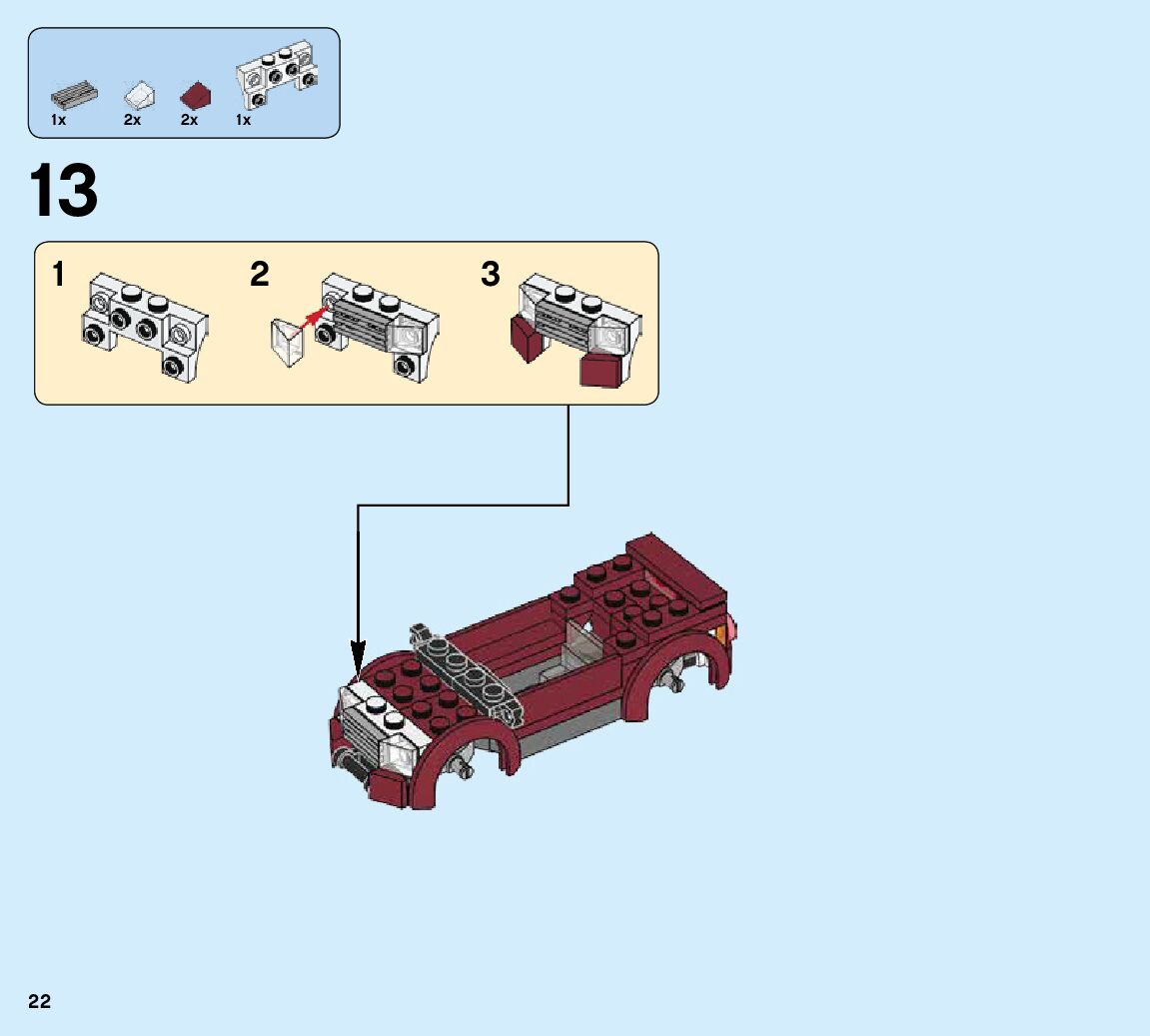 1x 2x 2x 1x

13

1

2

3

22