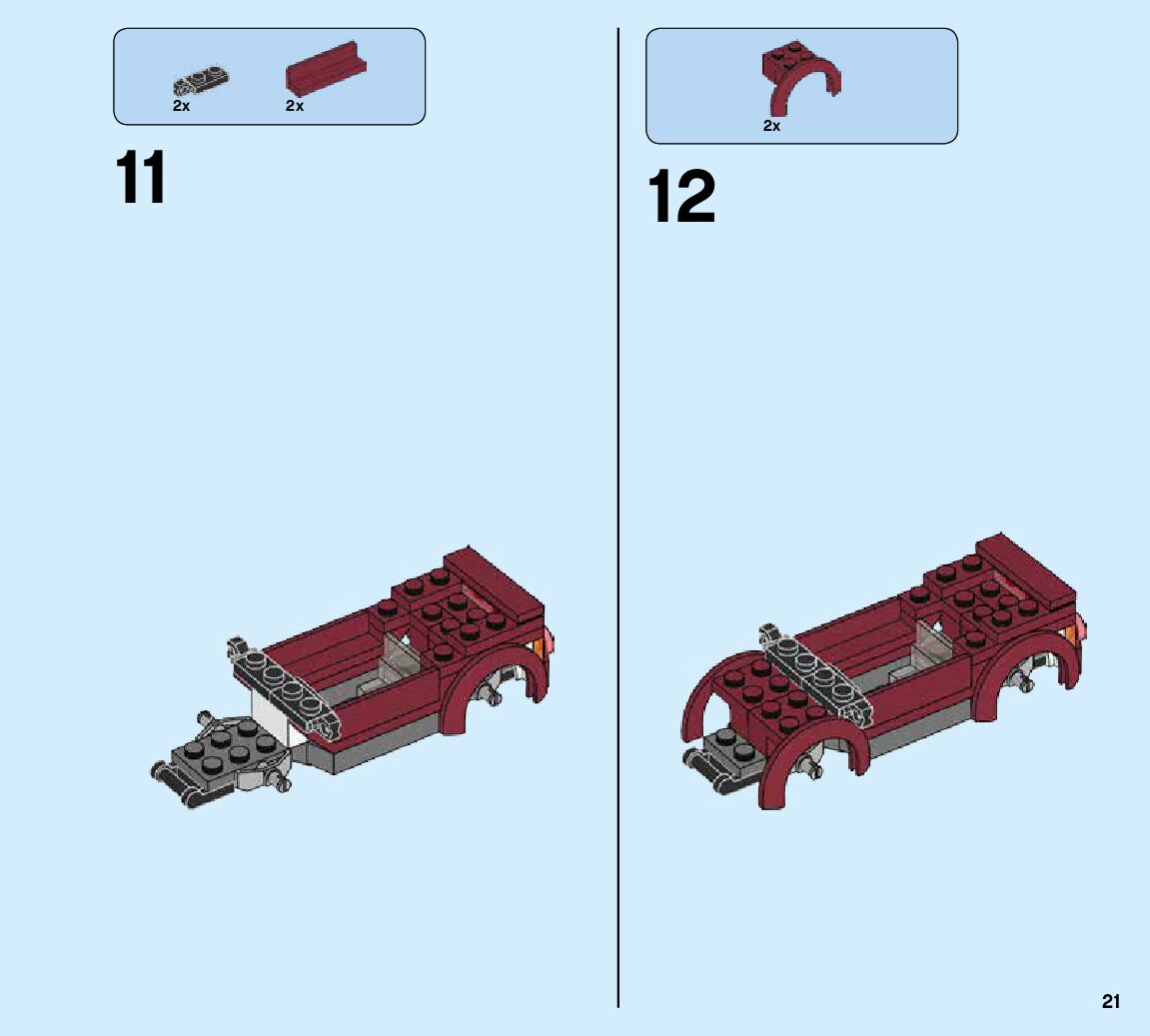 2x 2x

11

2x

12

21