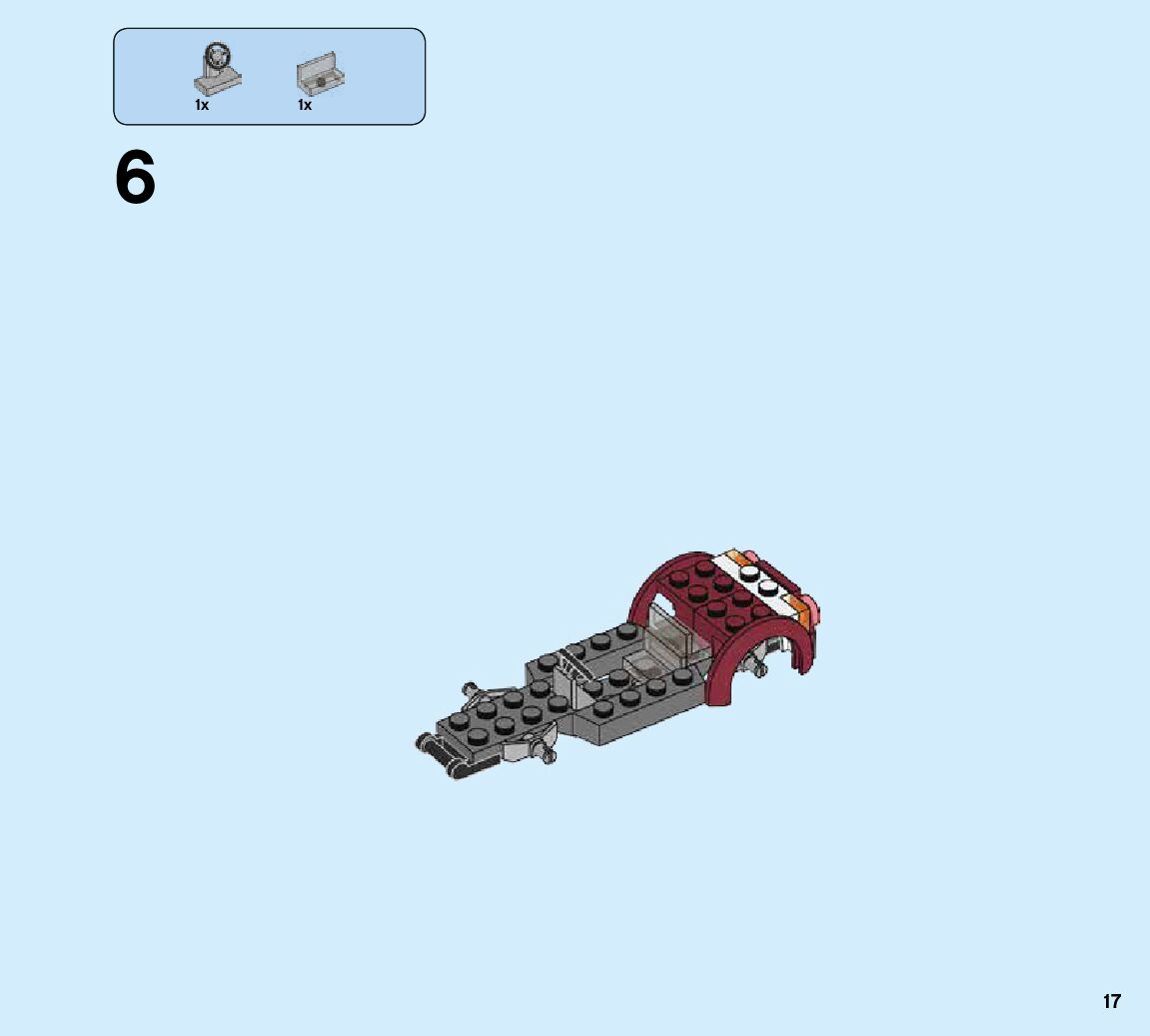 1x
1x

6

17