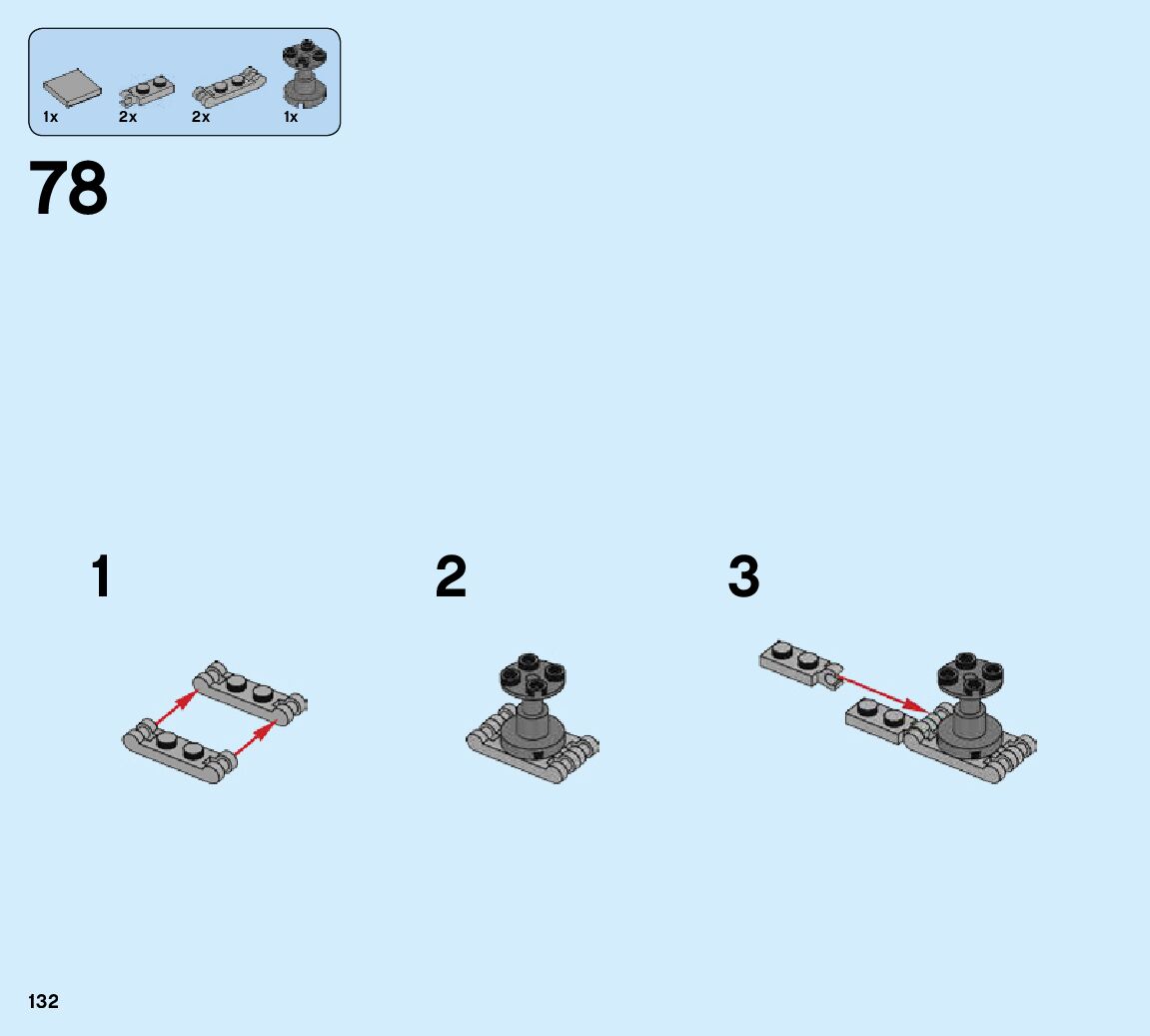 1x 2x 2x 1x

78

1

2

3

132