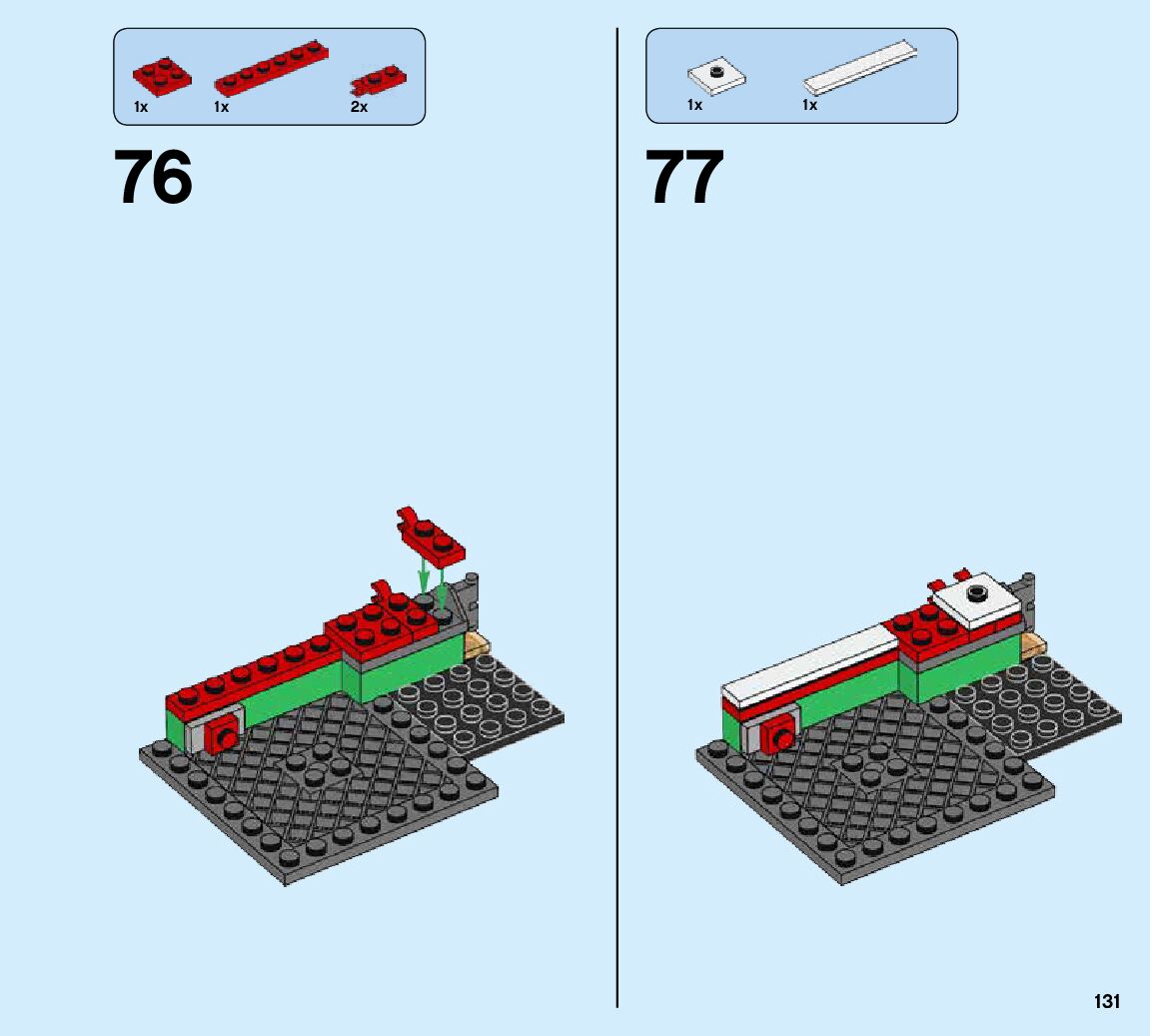 1x 1x 2x

76

1x 1x

77

131