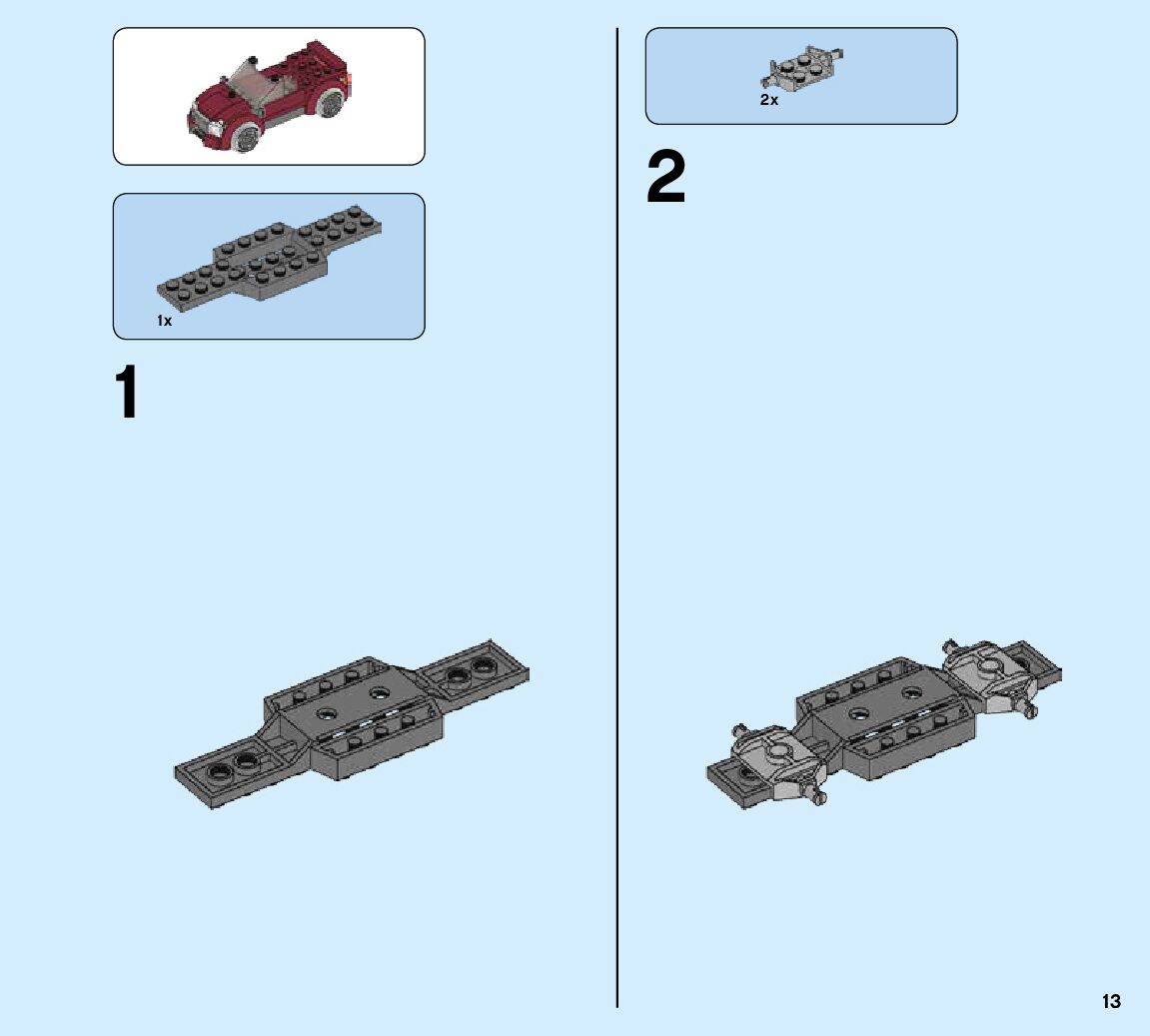 1x

1

2x

2

13