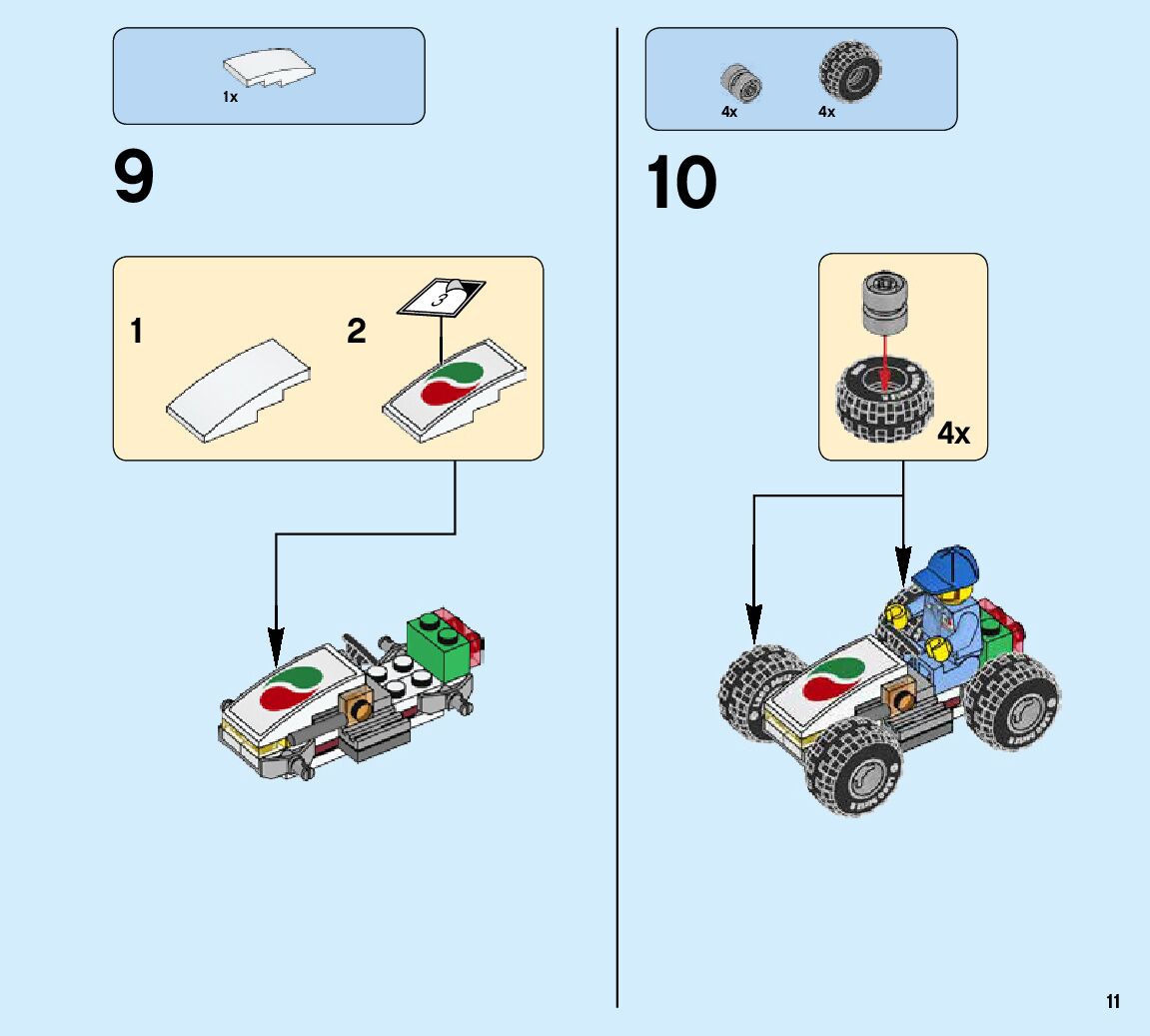 1x

9

1

2

3

4x

4x

10

4x

11