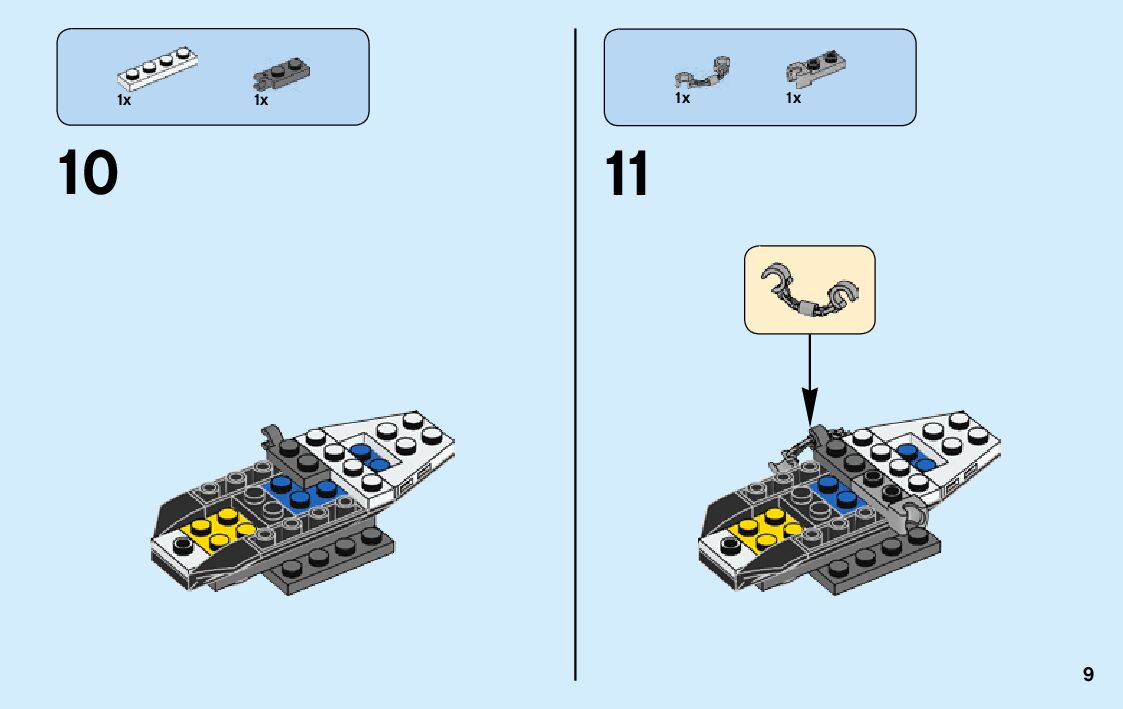 1x 1x

10

1x 1x

11

9