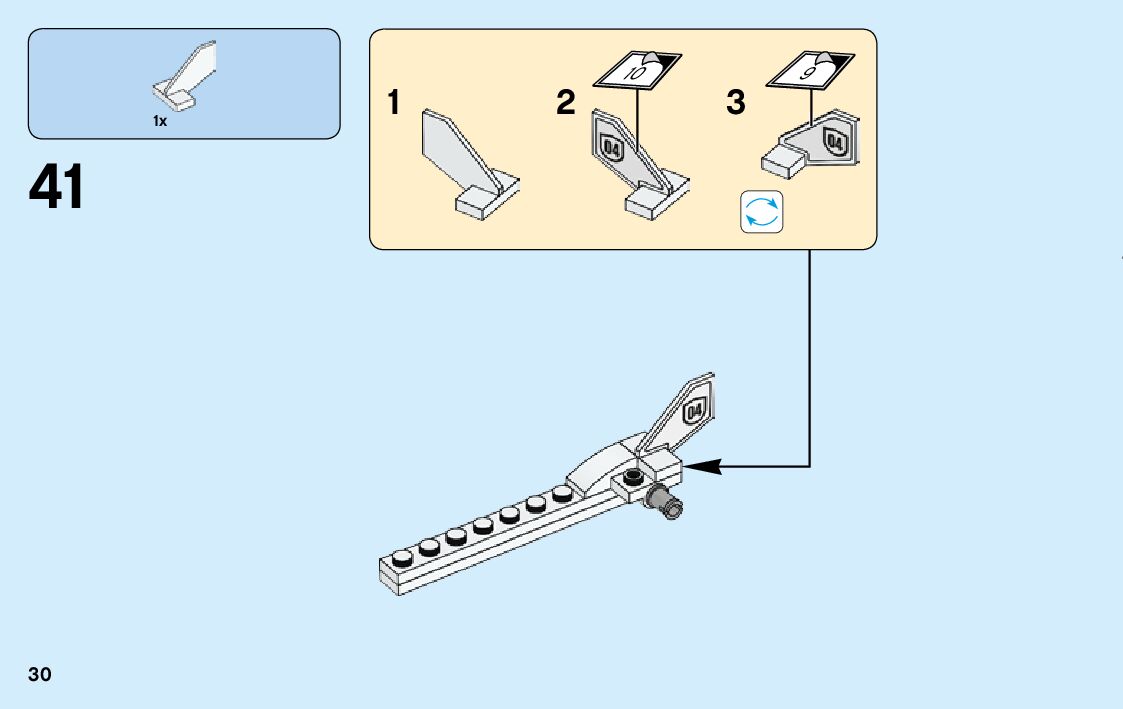 1x

41

1

2

10

04

3

9

04

04

30