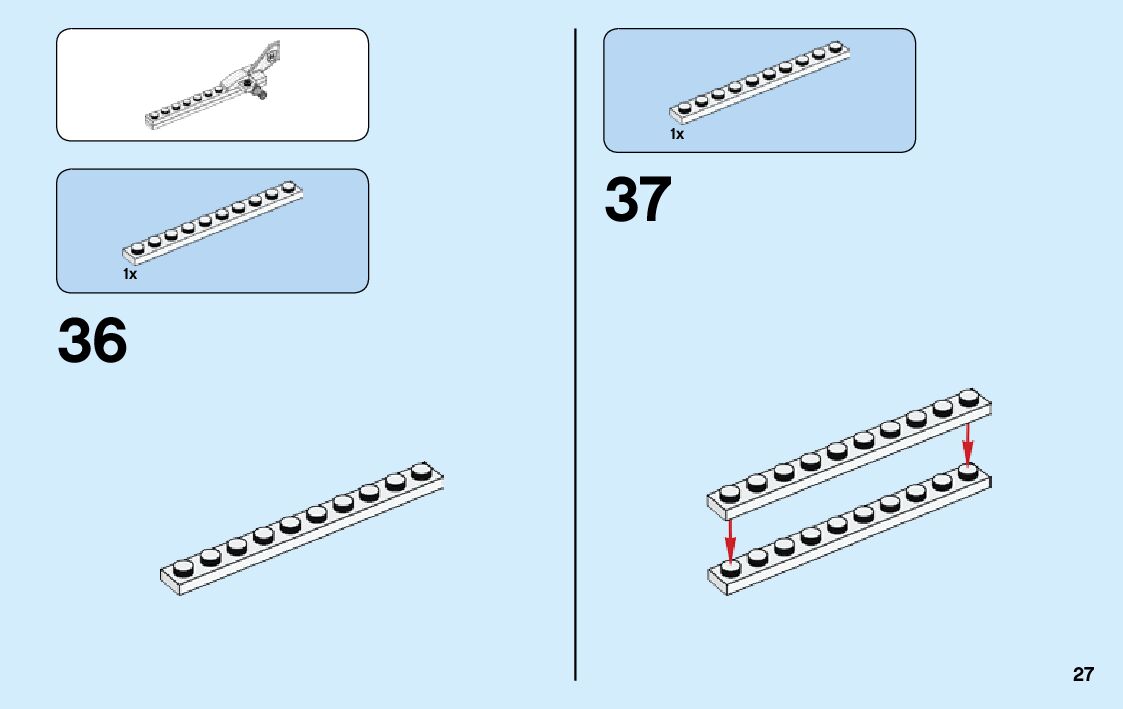 1x

36

1x

37

27