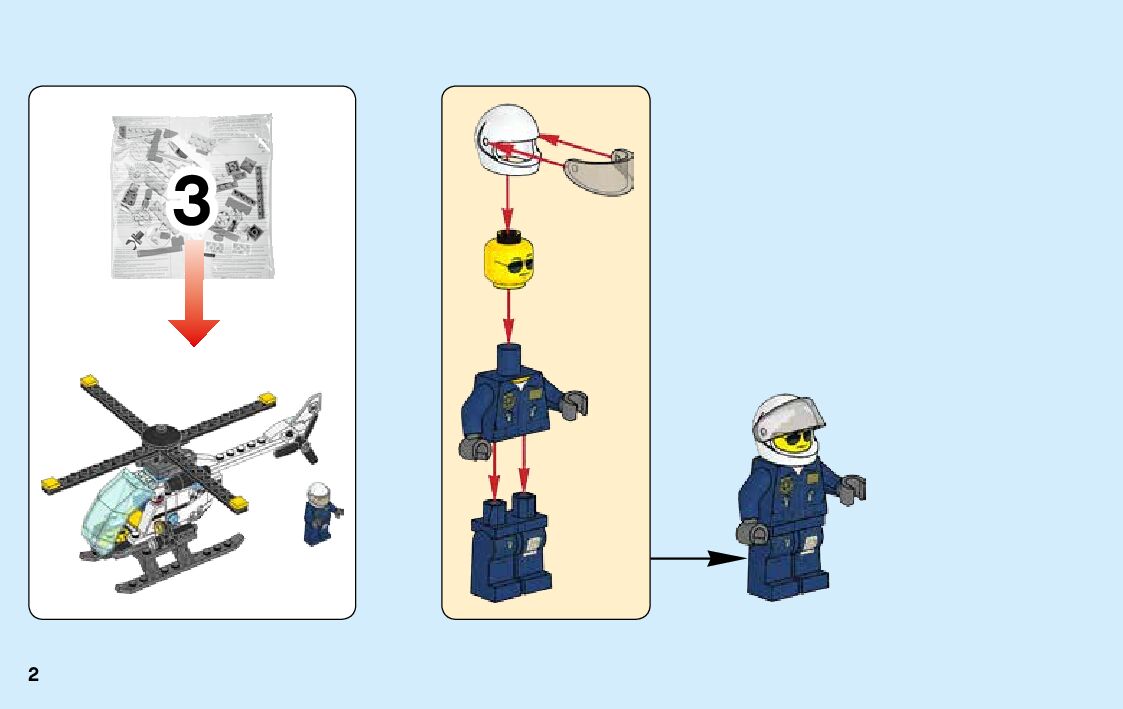 3

2