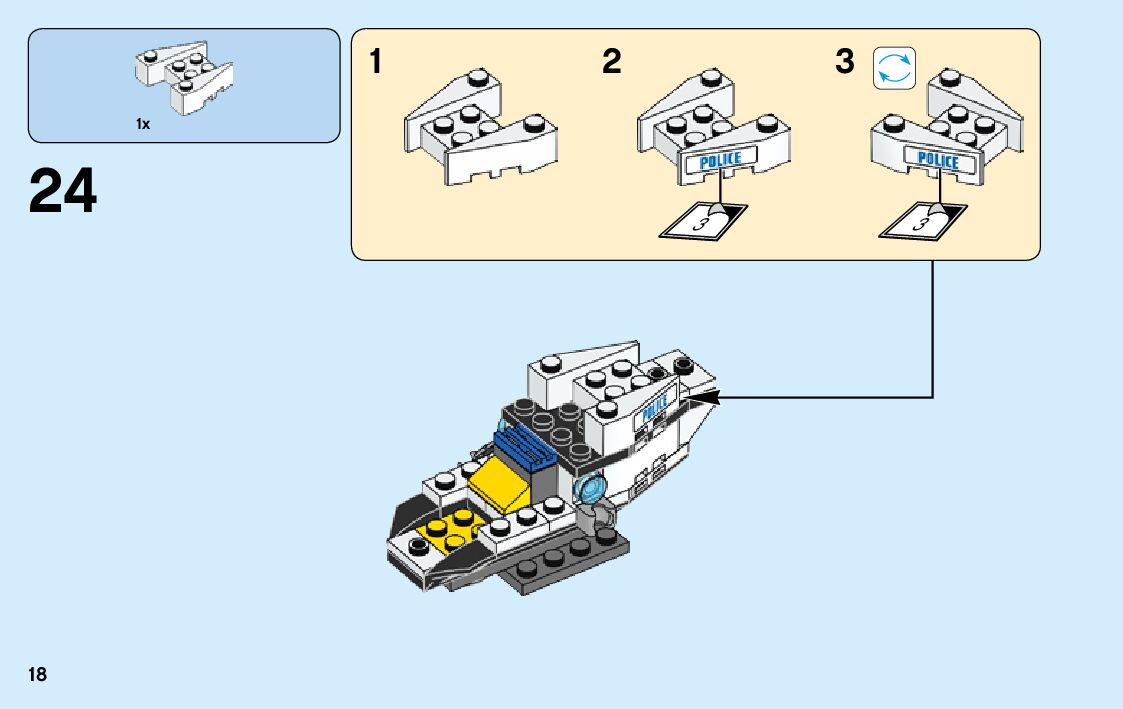 1x

24

1

2

POLICE

3

3

POLICE

3

POLICE

18