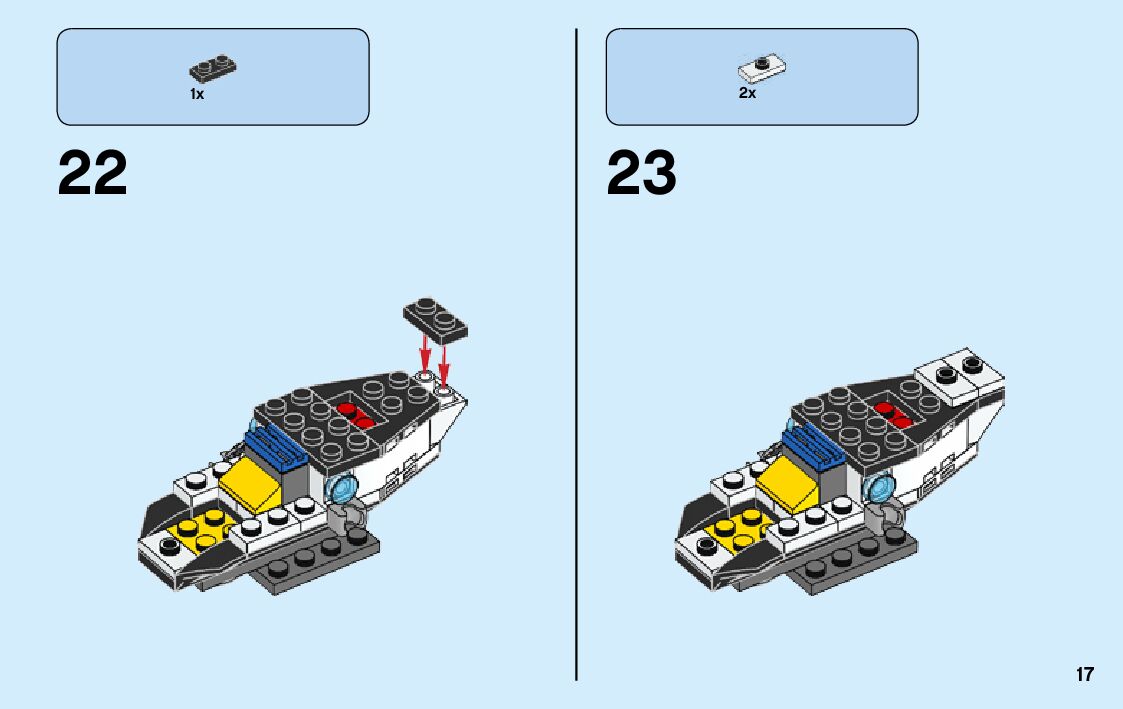 1x

22

2x

23

17