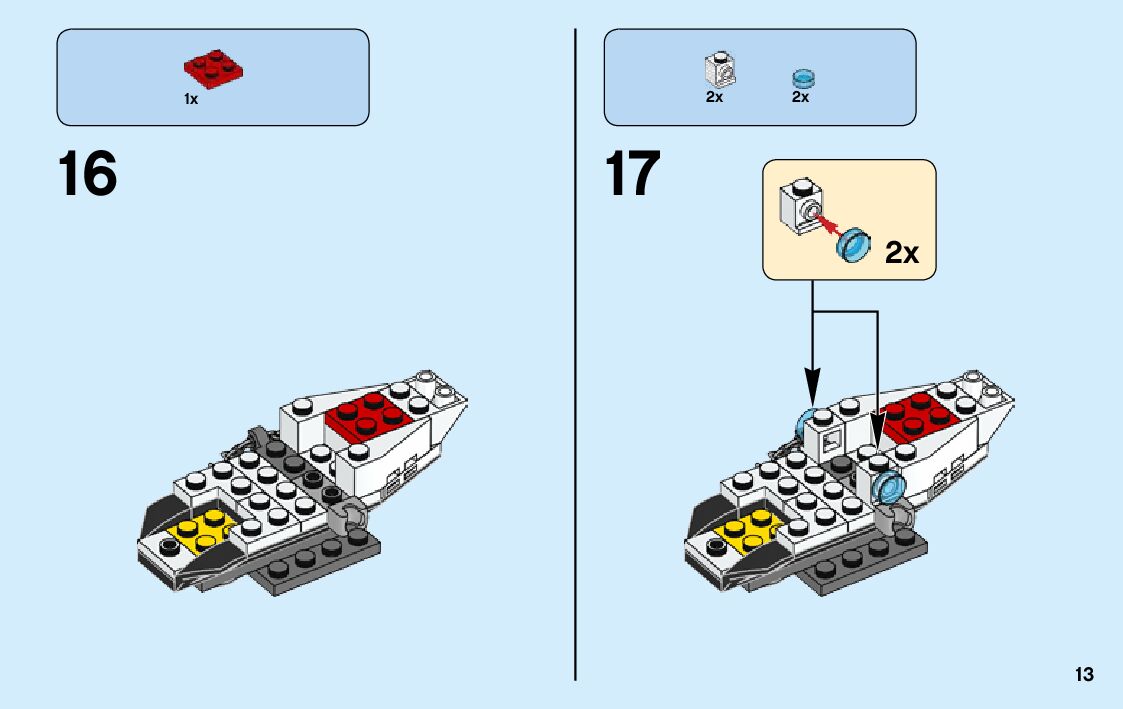 1x

16

2x 2x

17

2x

13