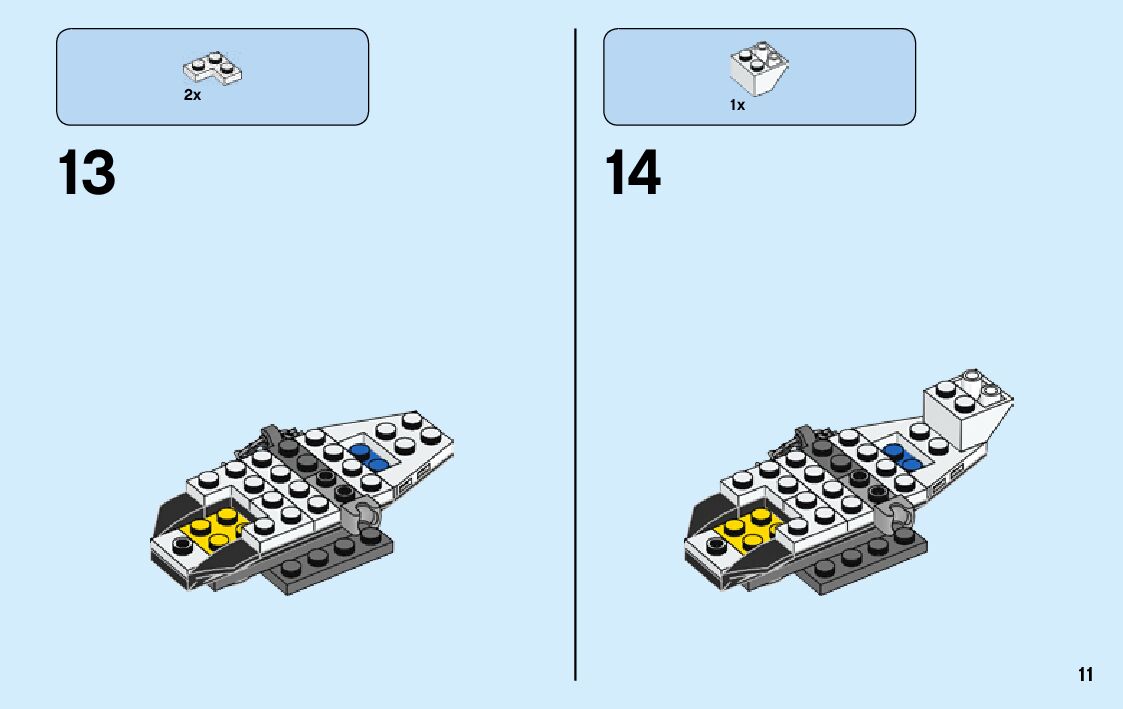 2x

13

1x

14

11