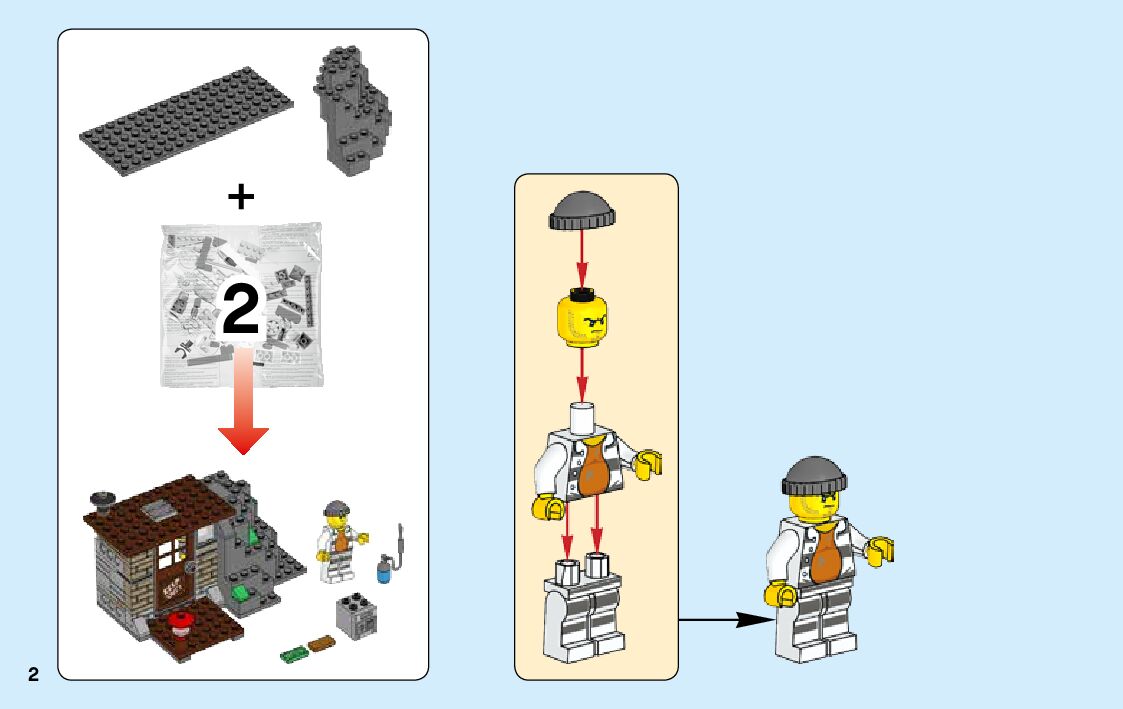 +

2

2