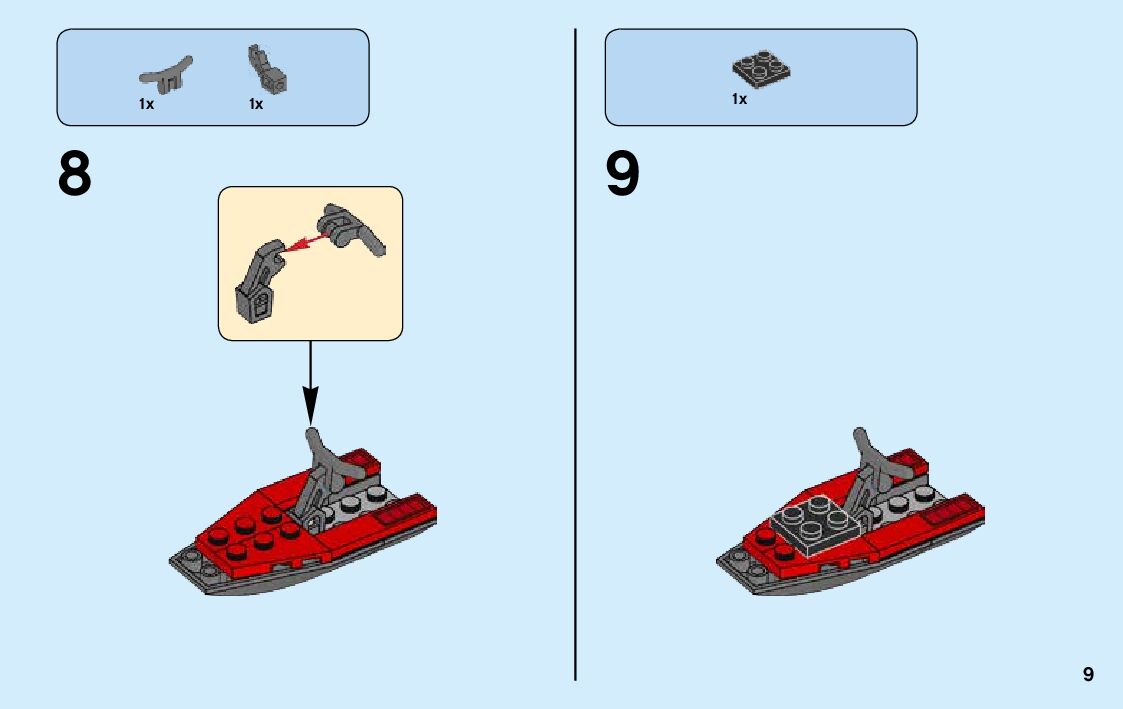 1x 1x

8

1x

9

9