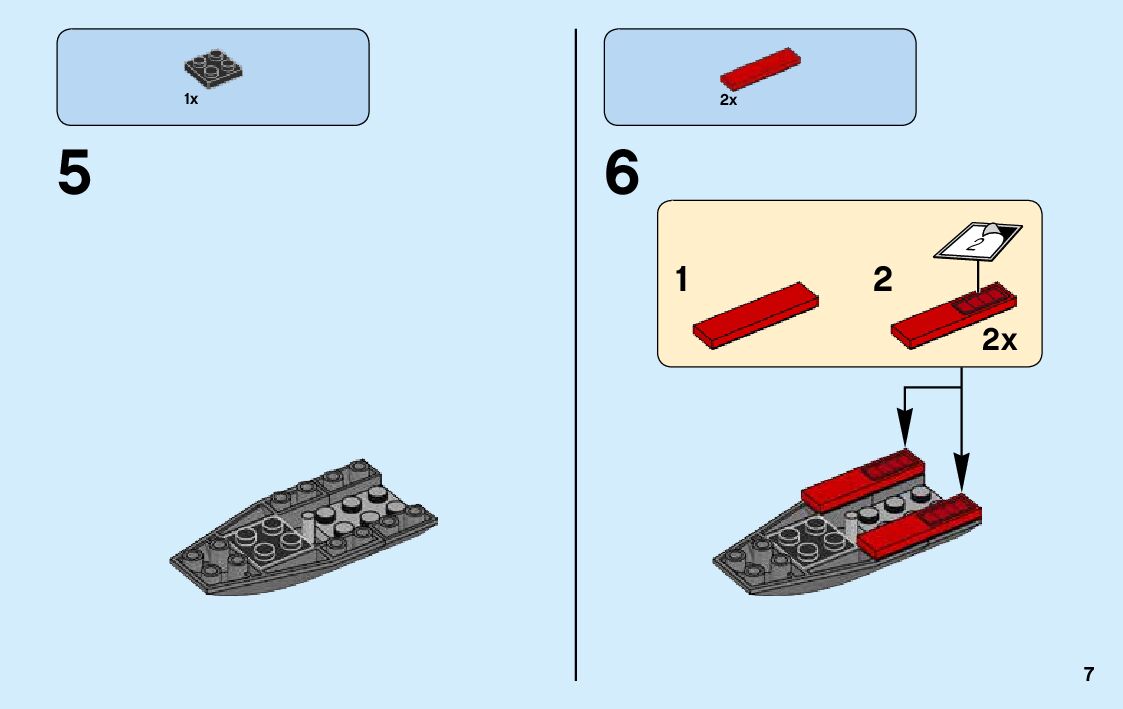 1x

5

2x

6

1

2

2

2x

7