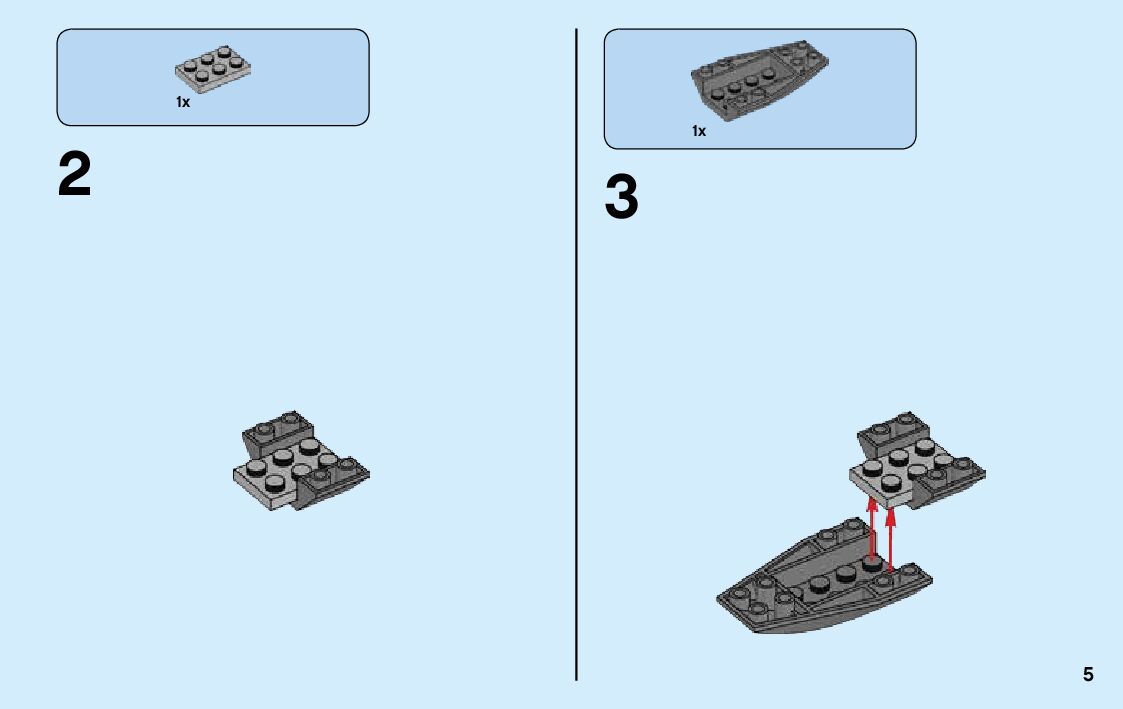 1x

2

1x

3

5