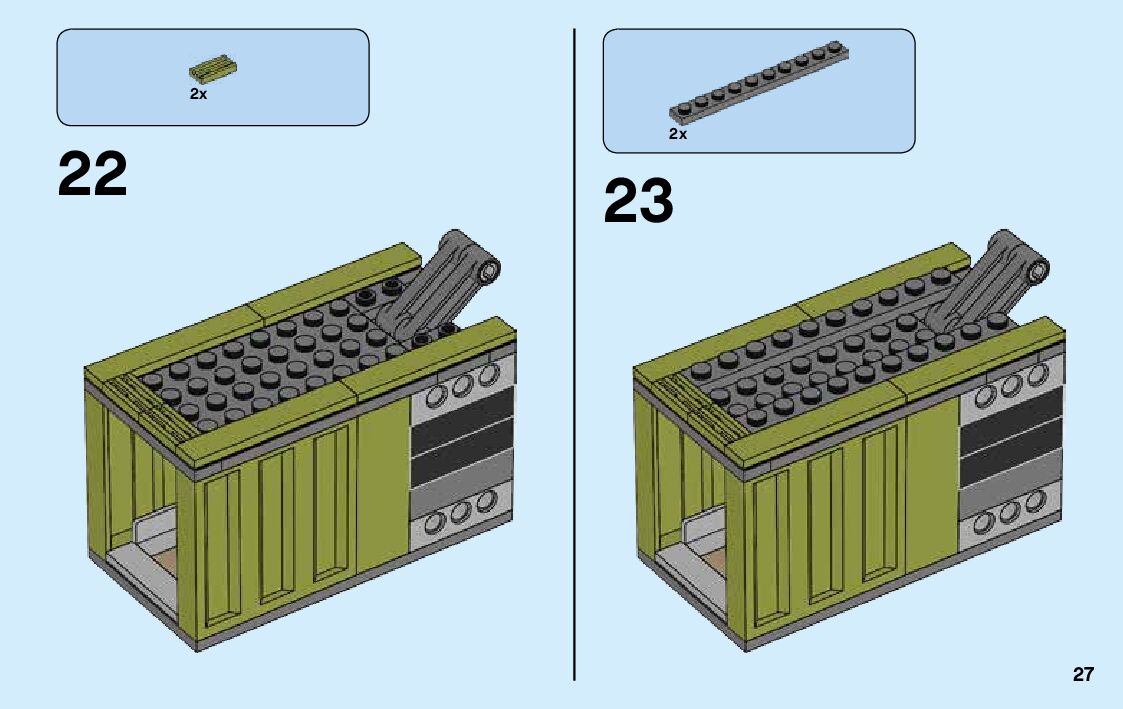 2x

22

2x

23

27