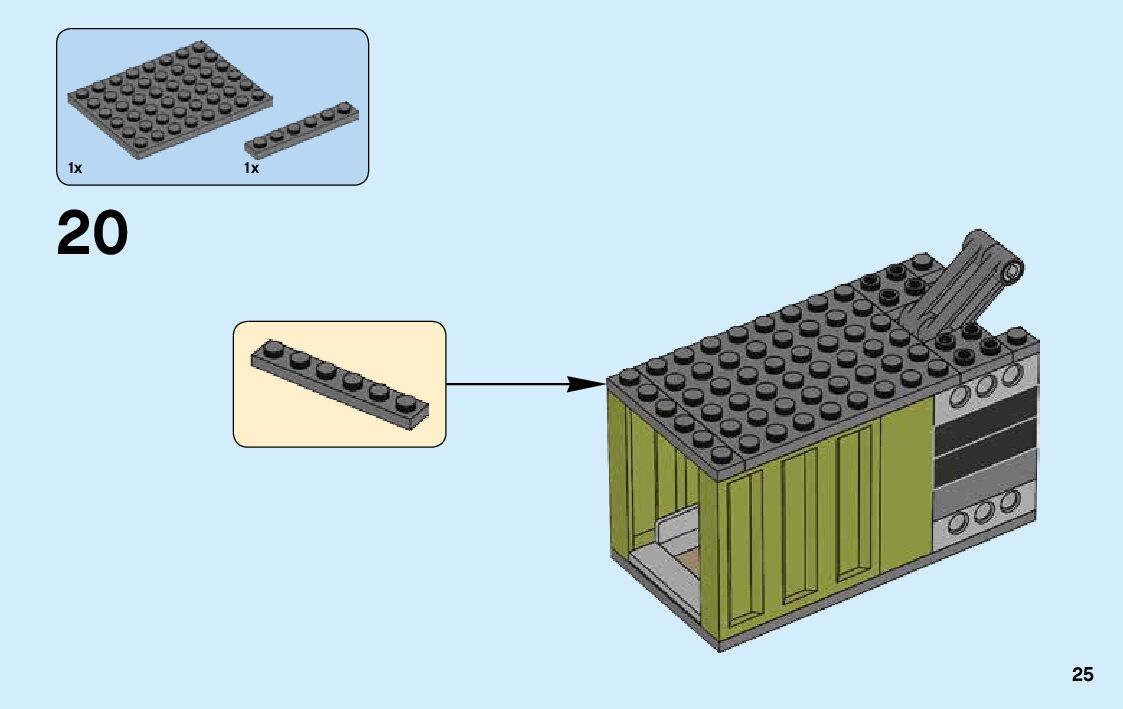 1x
1x

20

25