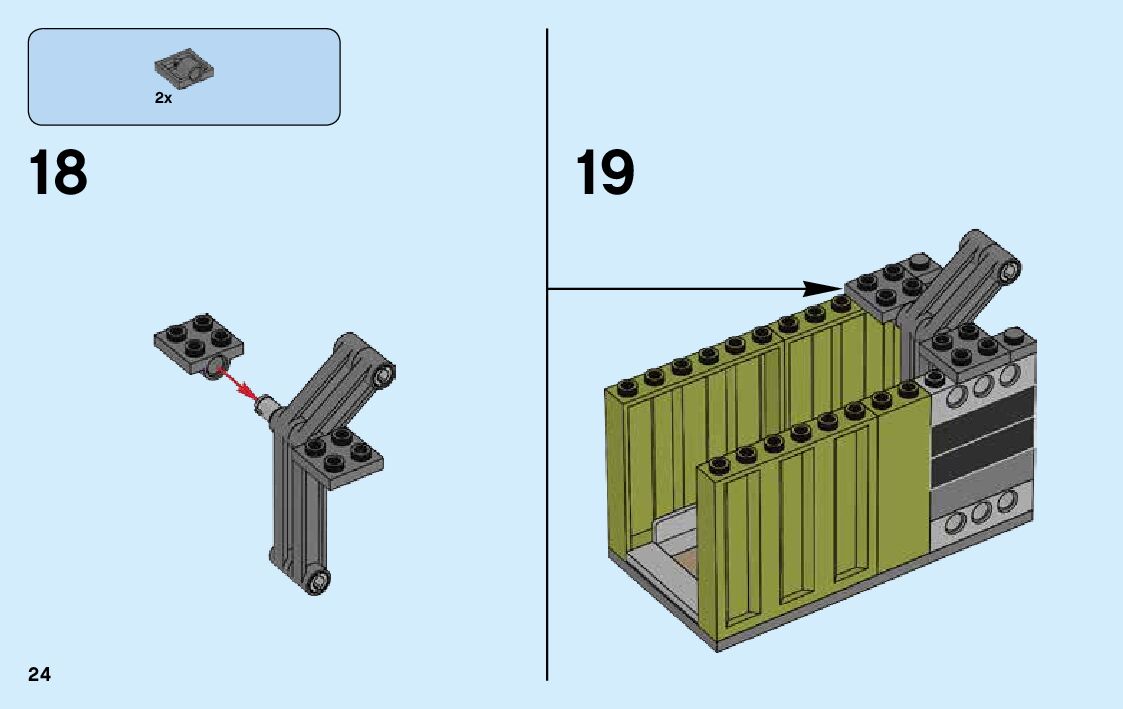 2x

18

19

24