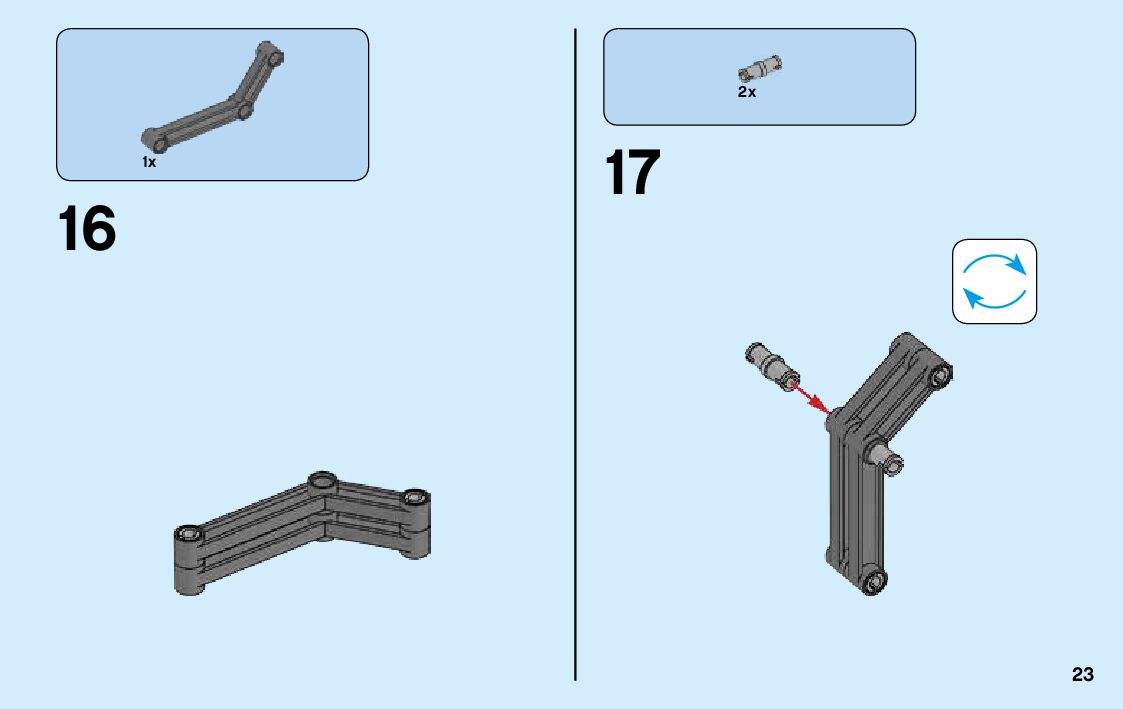 1x

16

2x

17

23